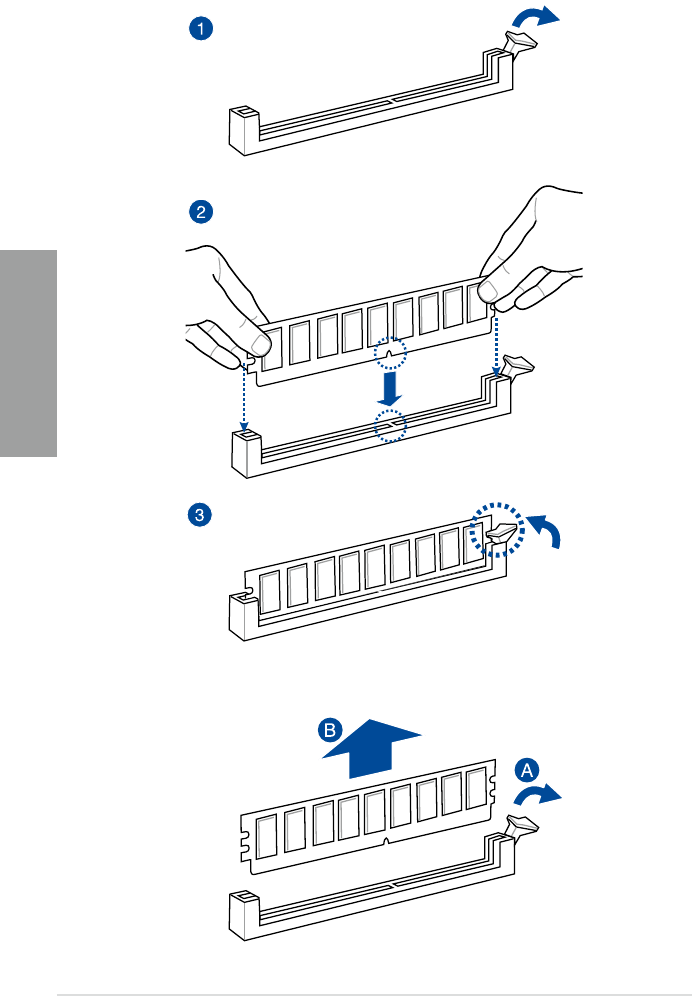 1

2

3

B

A