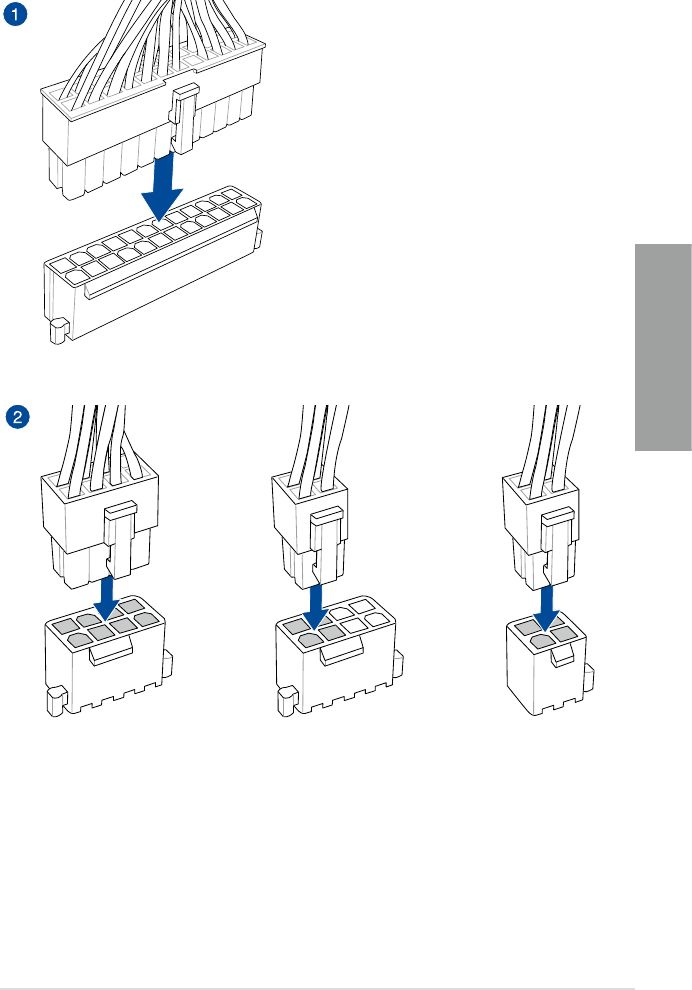 1

2