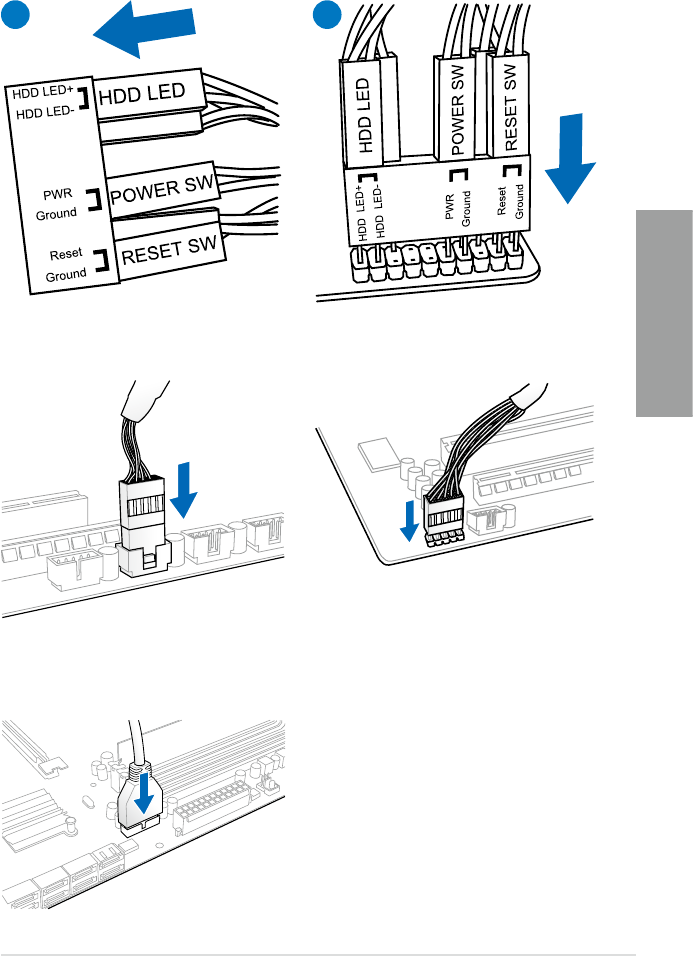 HDD LED+
HDD LED-
HDD LED
PWR
Ground
POWER SW
Reset
Ground
RESET SW

HDD LED
POWER SW
RESET SW
HDD LED+
HDD LED-
PWR
Ground
Reset
Ground