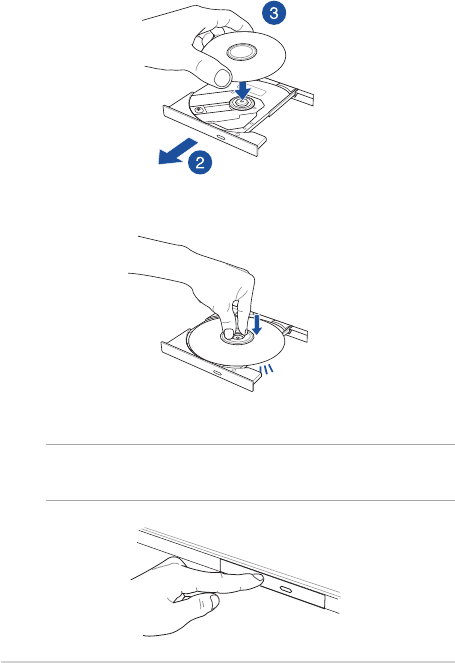 3

2