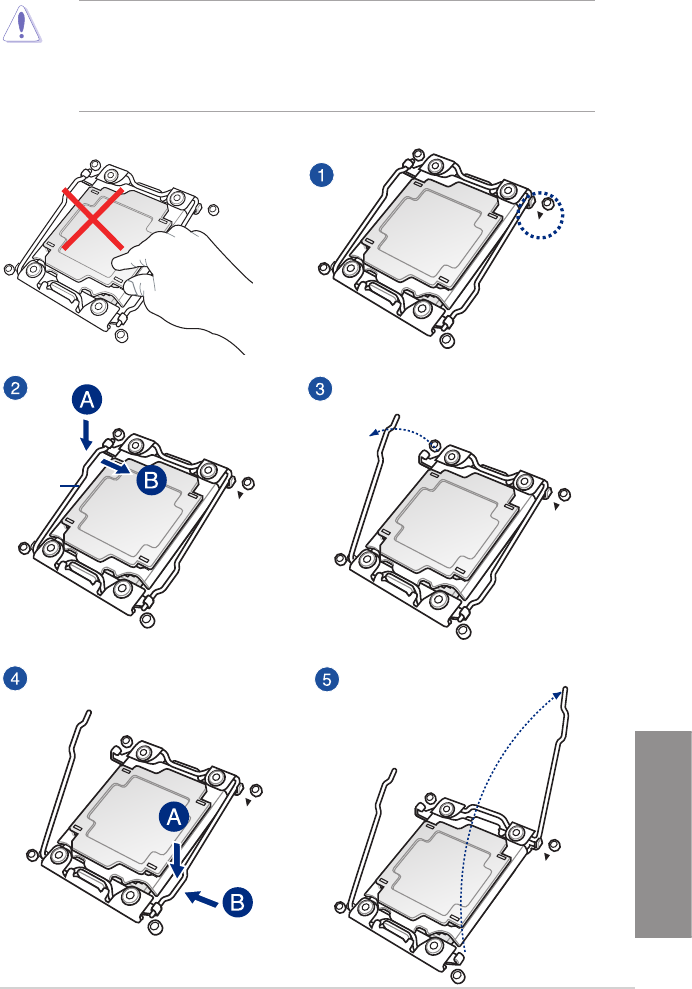 1

2

A

B

3

4

A

B

5