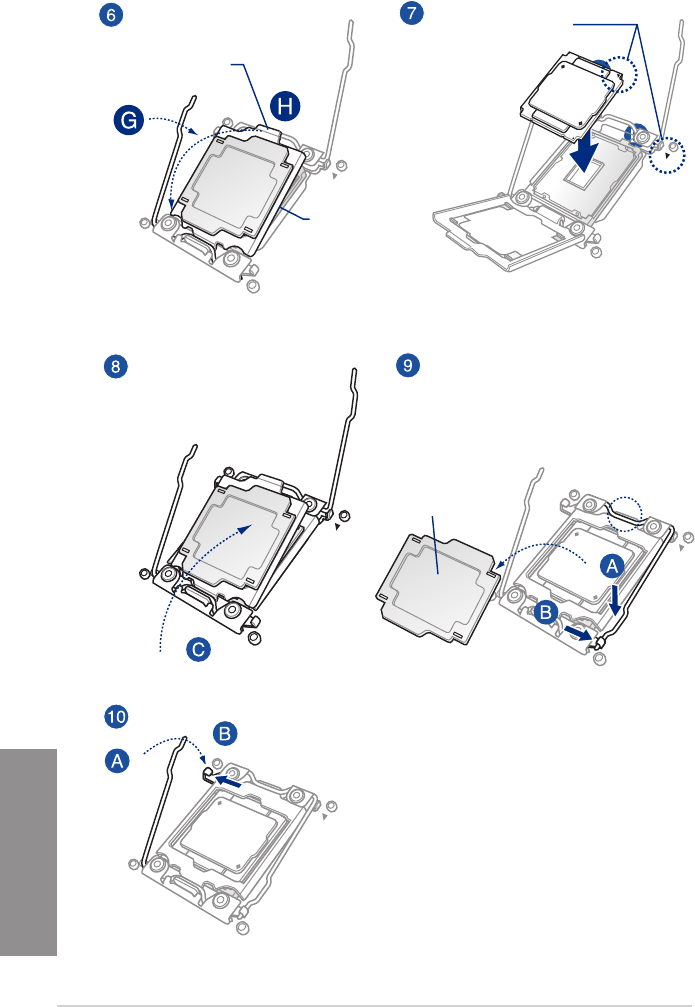 6

G

H

7

8

C

9

A

B

10

A

B