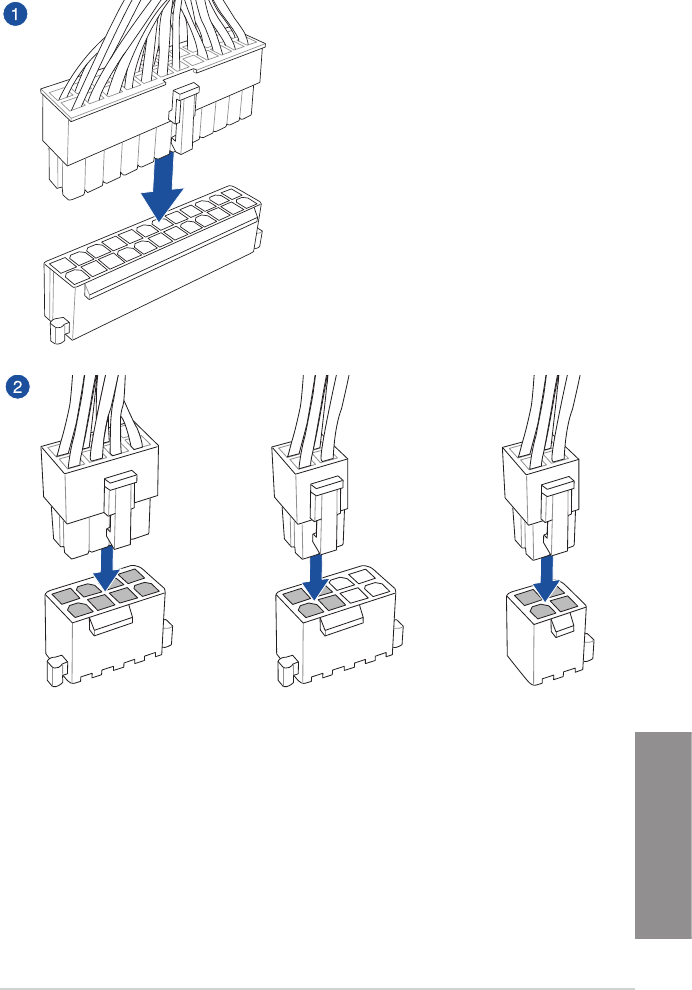 1

2