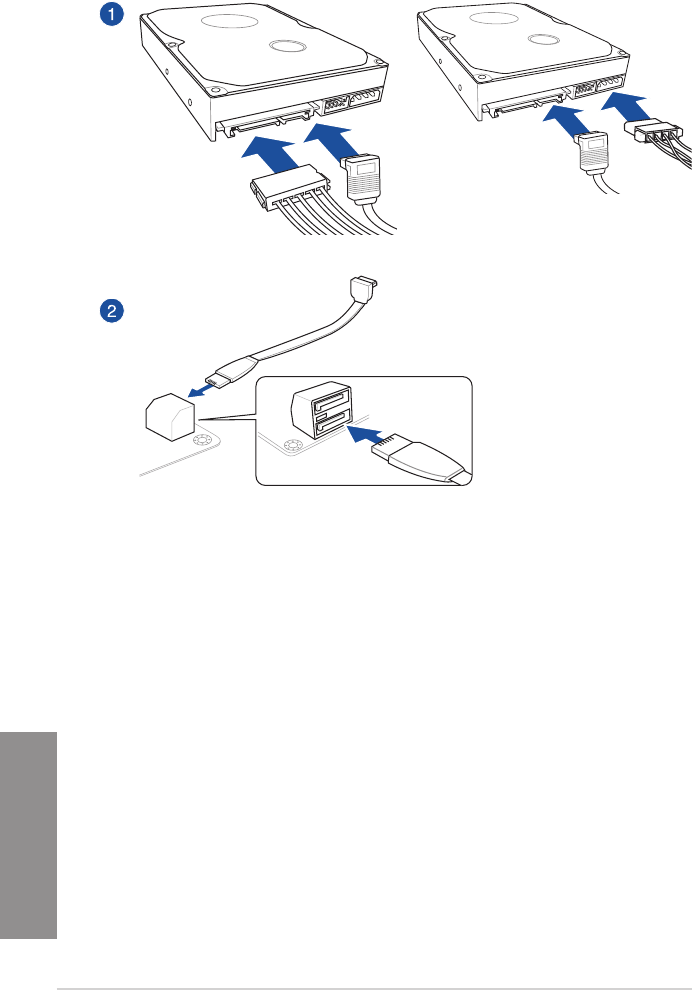 1

2