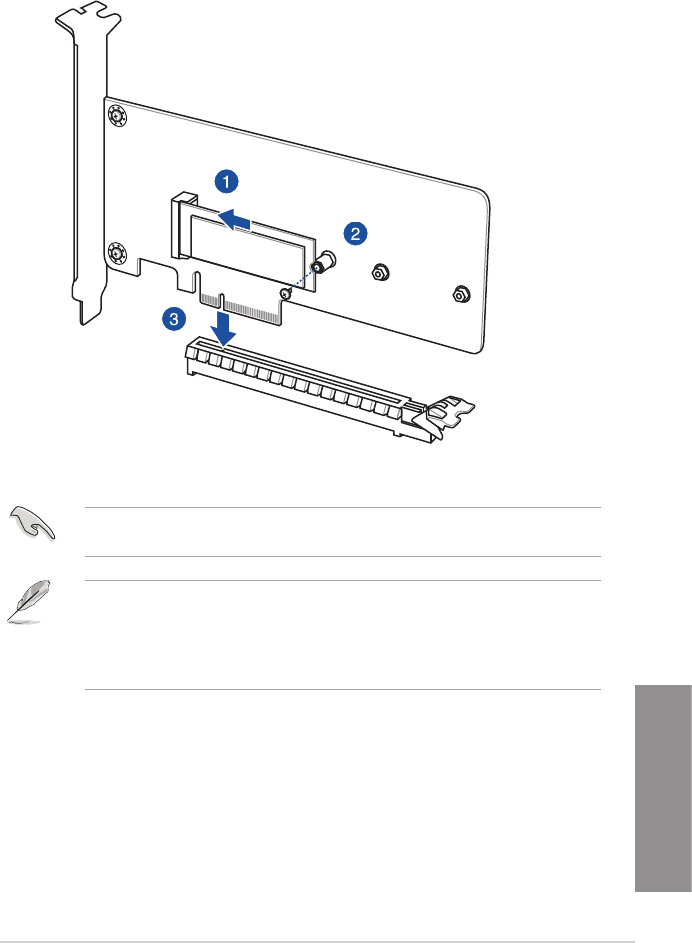 1

2

3