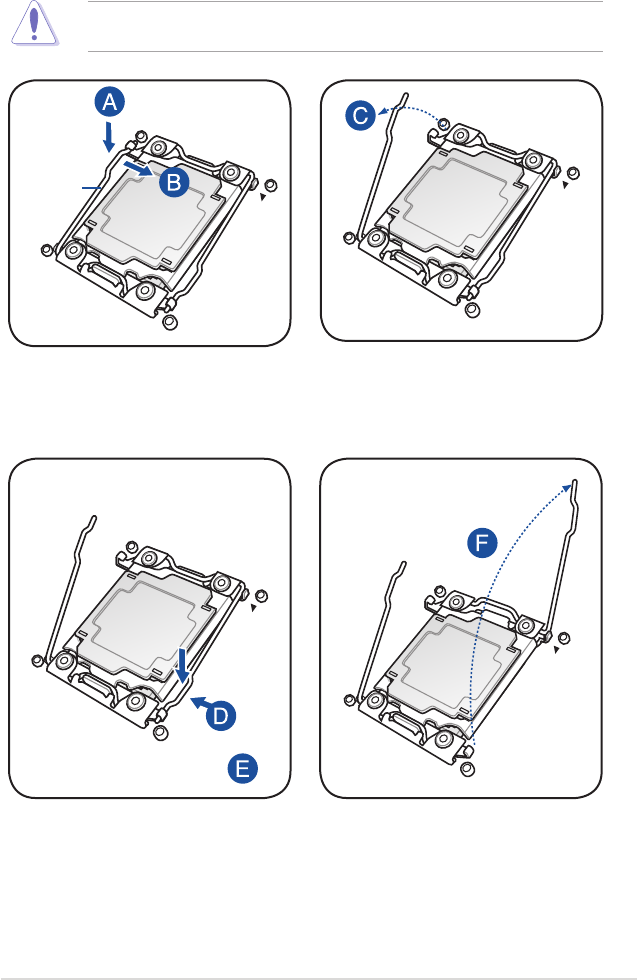 A

B

C

D

E

F