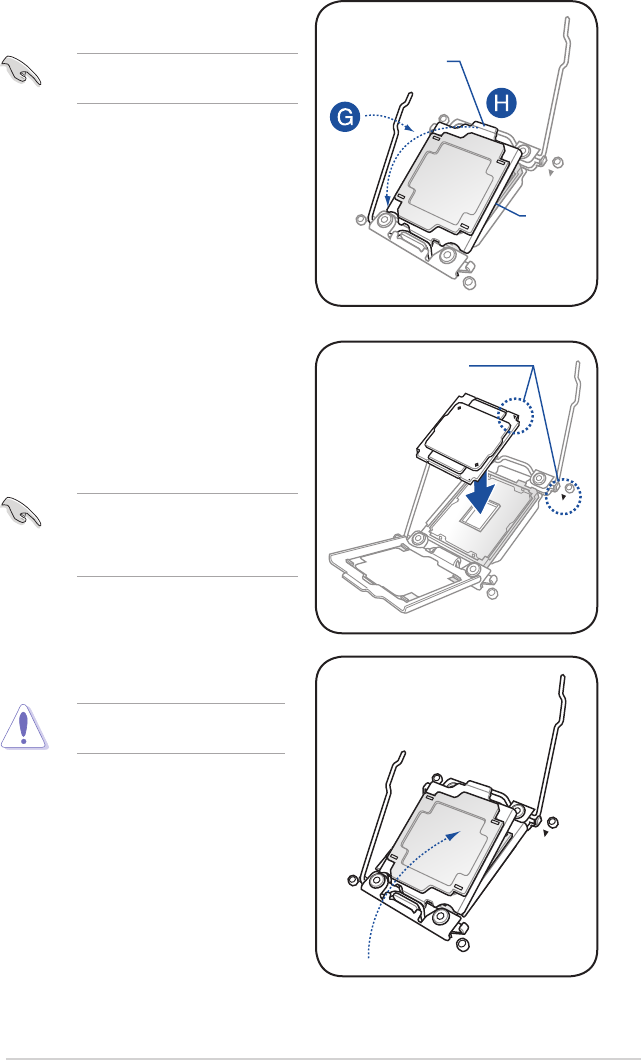 G

H