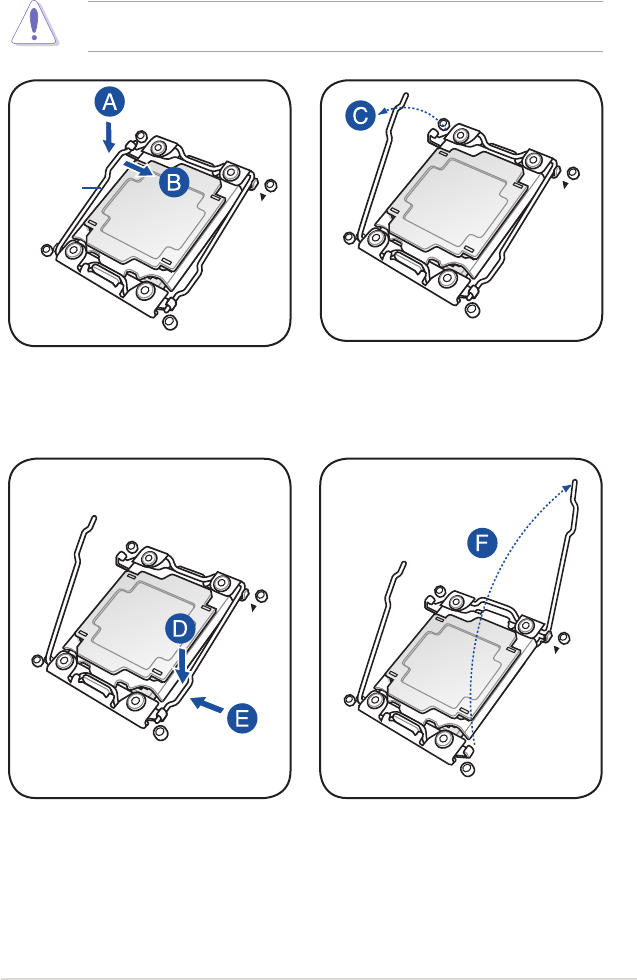 A

B

C

D

E

F