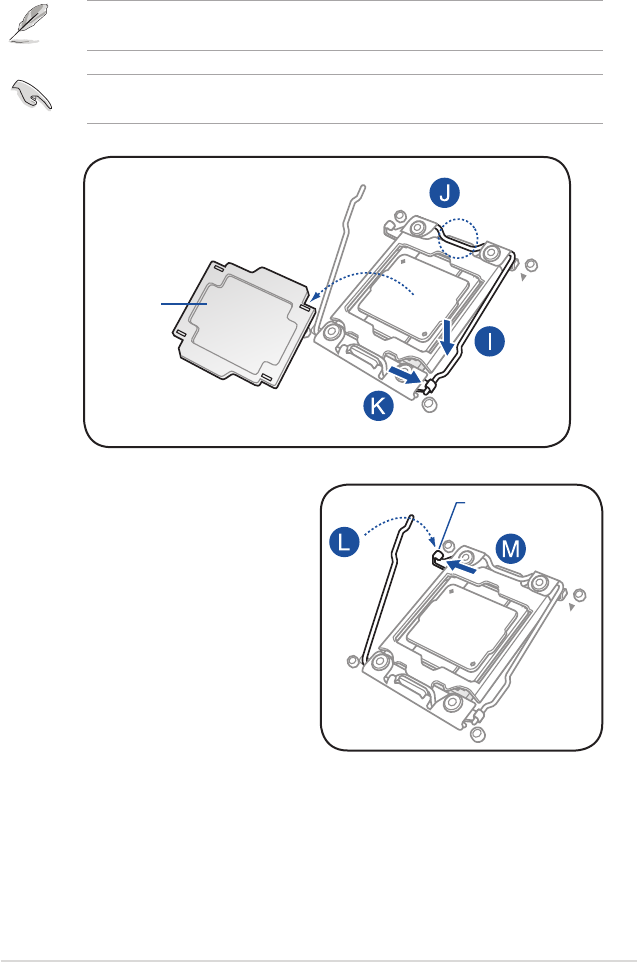 J

I

K

L

M