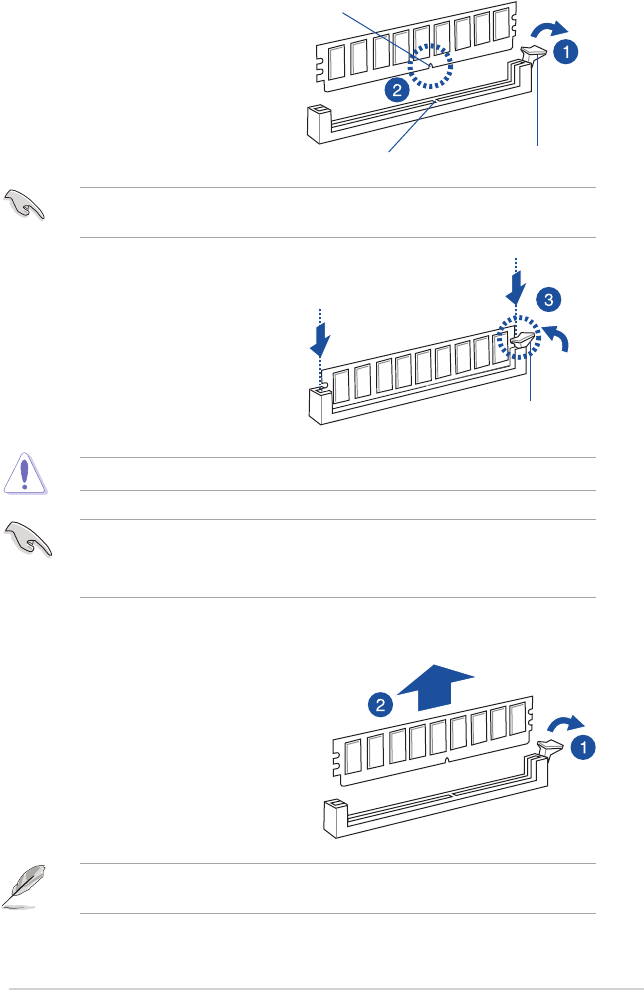 1

2

3

2

1