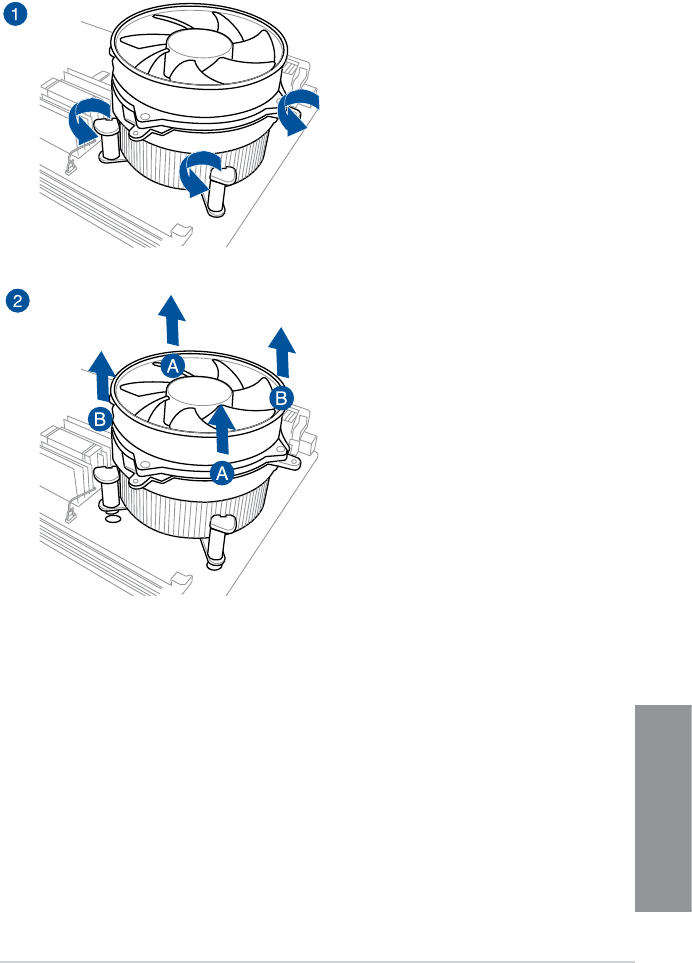 1

2

A

B

B

A