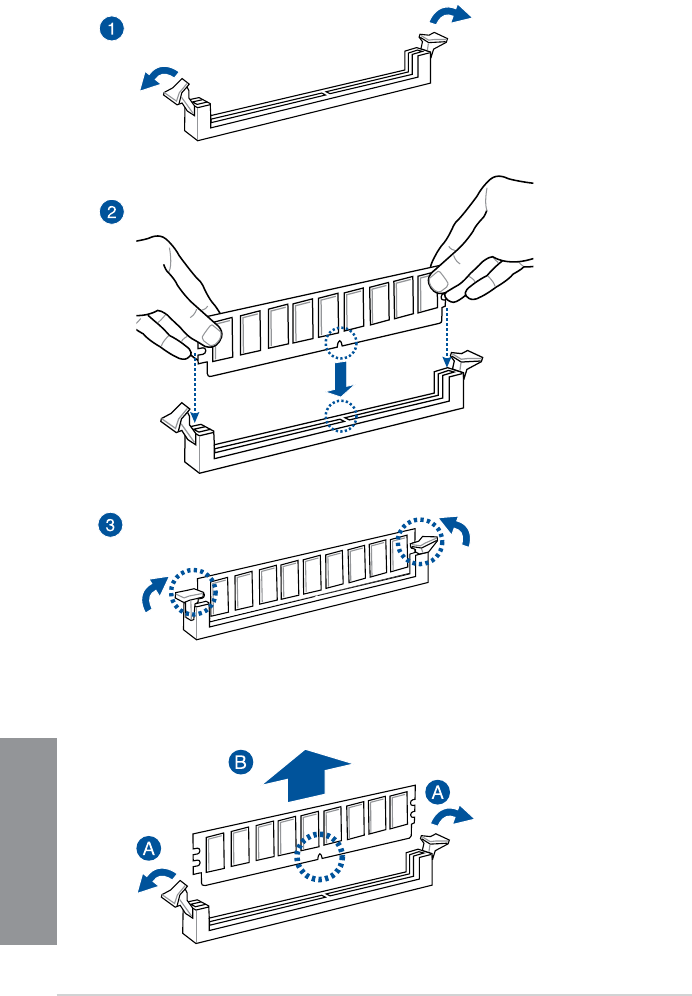 1

2

3

B

A

A