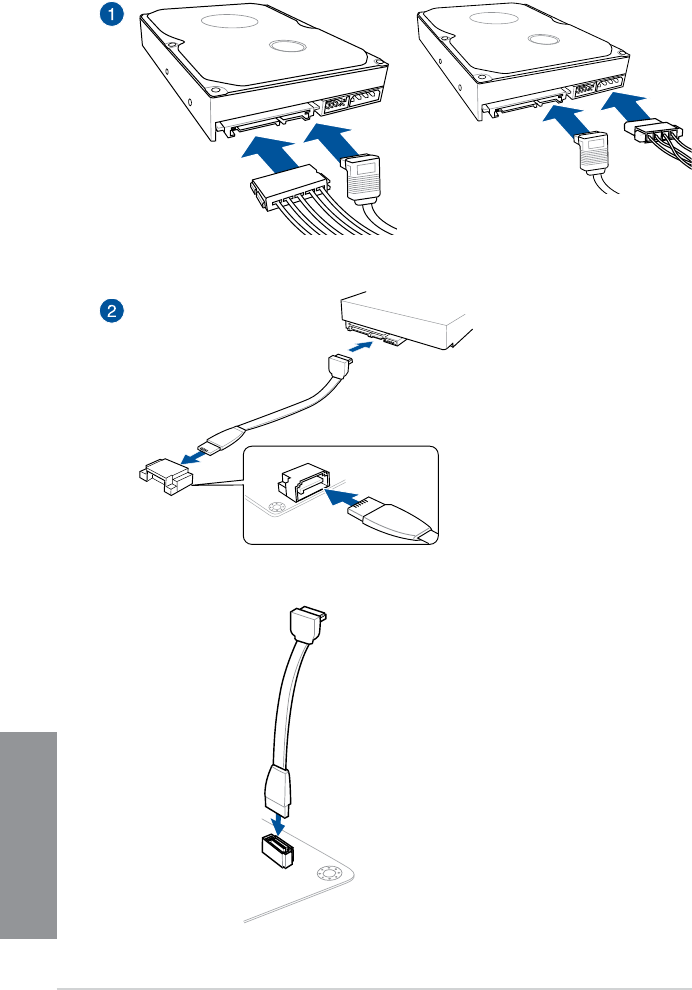 1

2