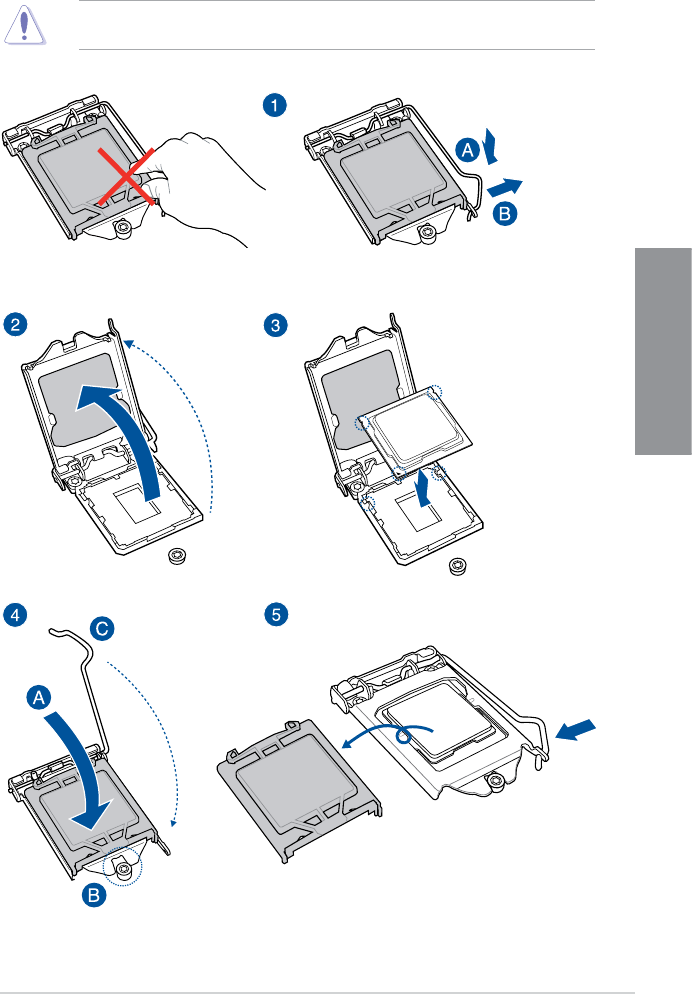 1

A

B

2

3

4

C

A

B

5