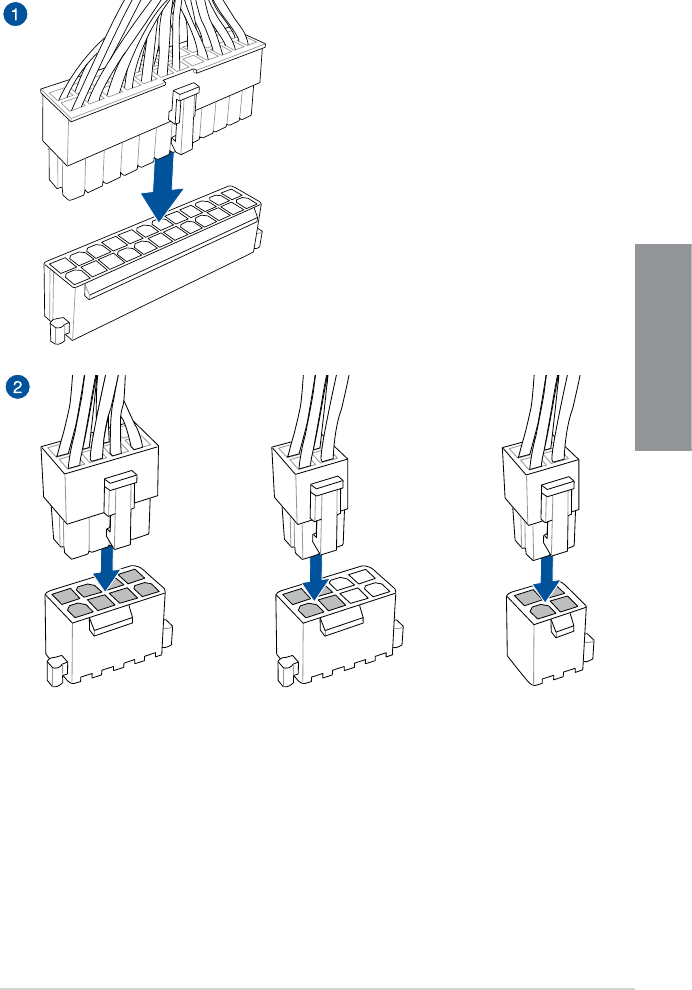 1

2