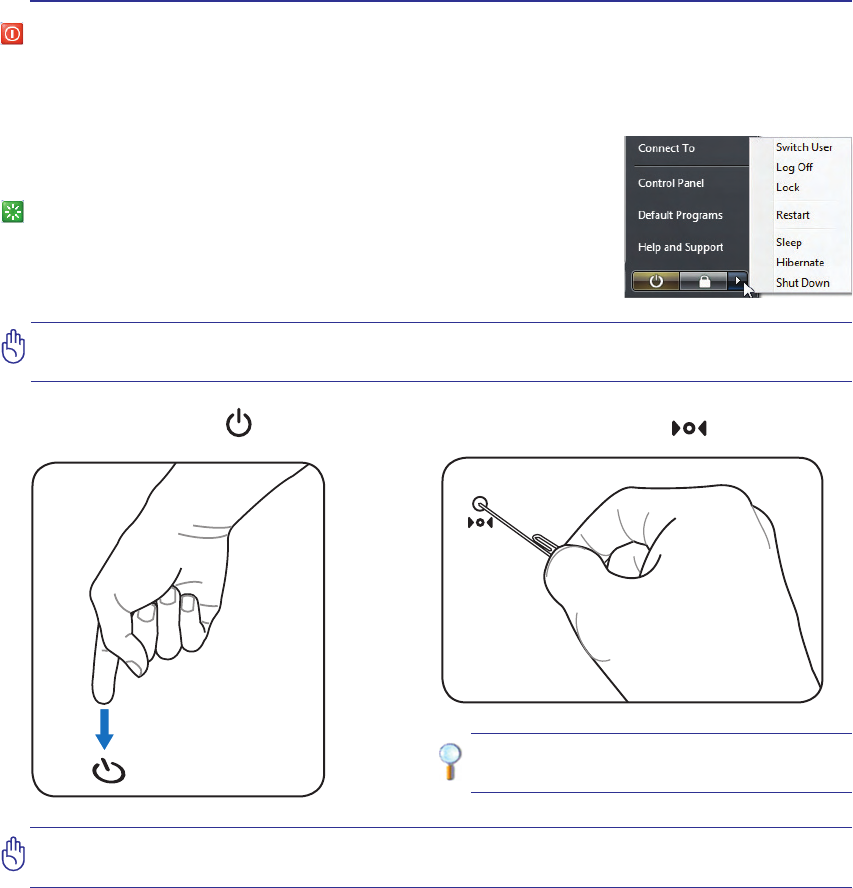 Connect To

Control Panel

Default Programs

Help and Support

Switch User
Log Off
Lock

Restart

Sleep
Hibernate
Shut Down