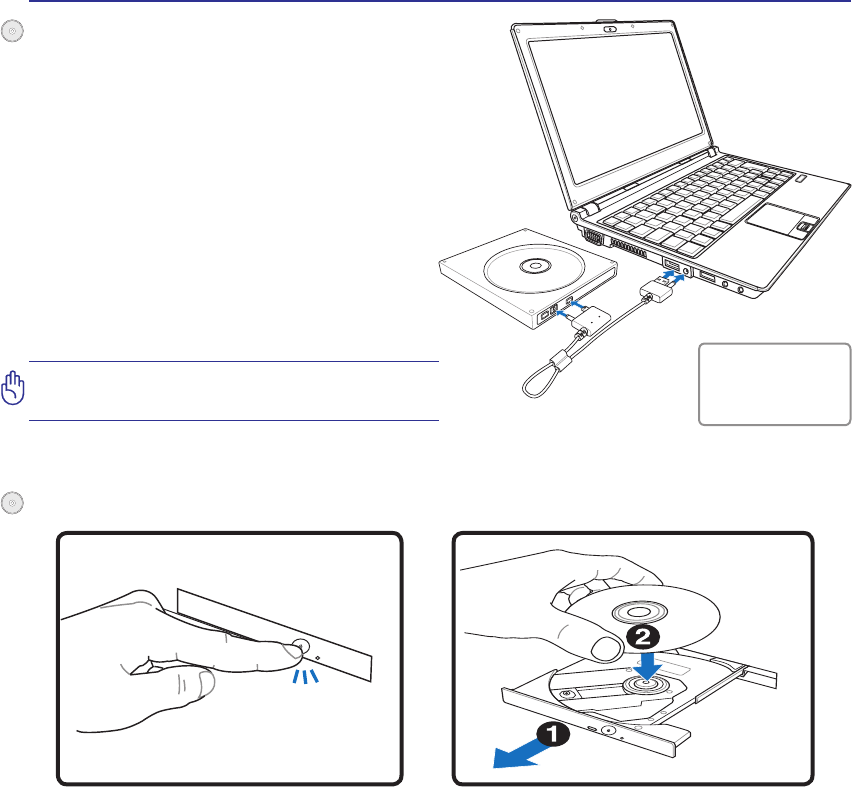 2

1