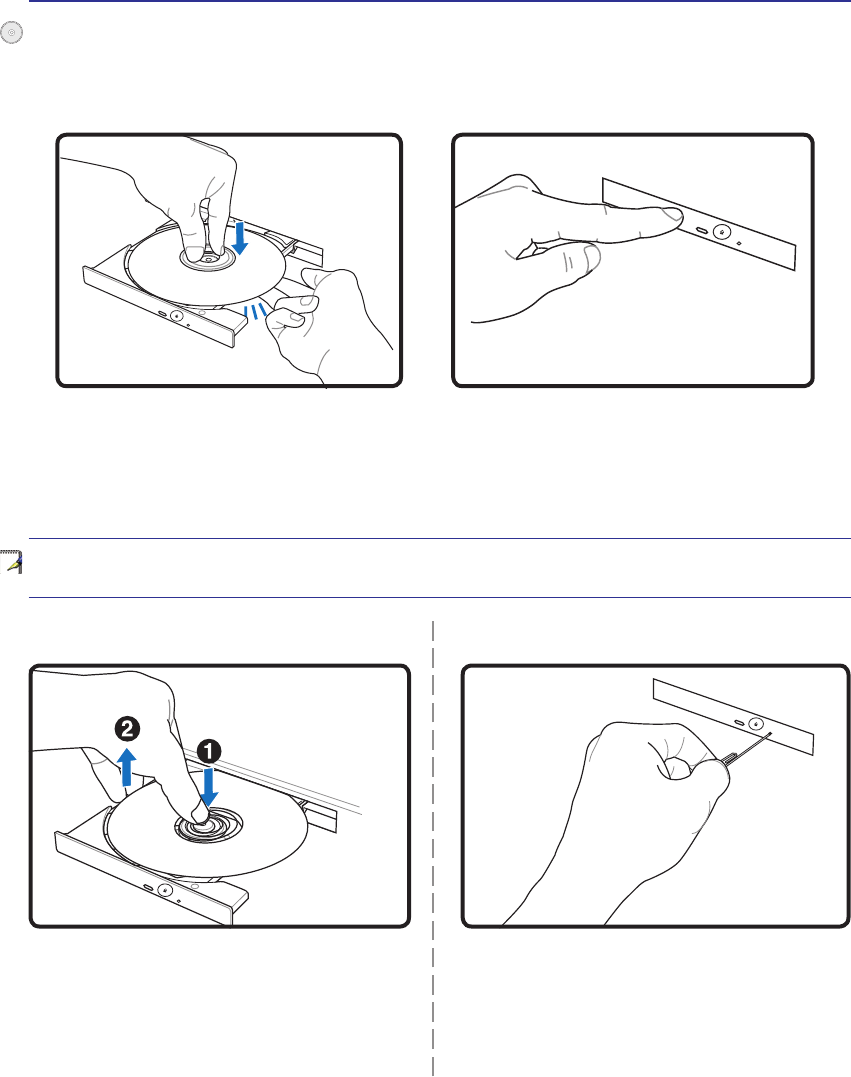 2

1