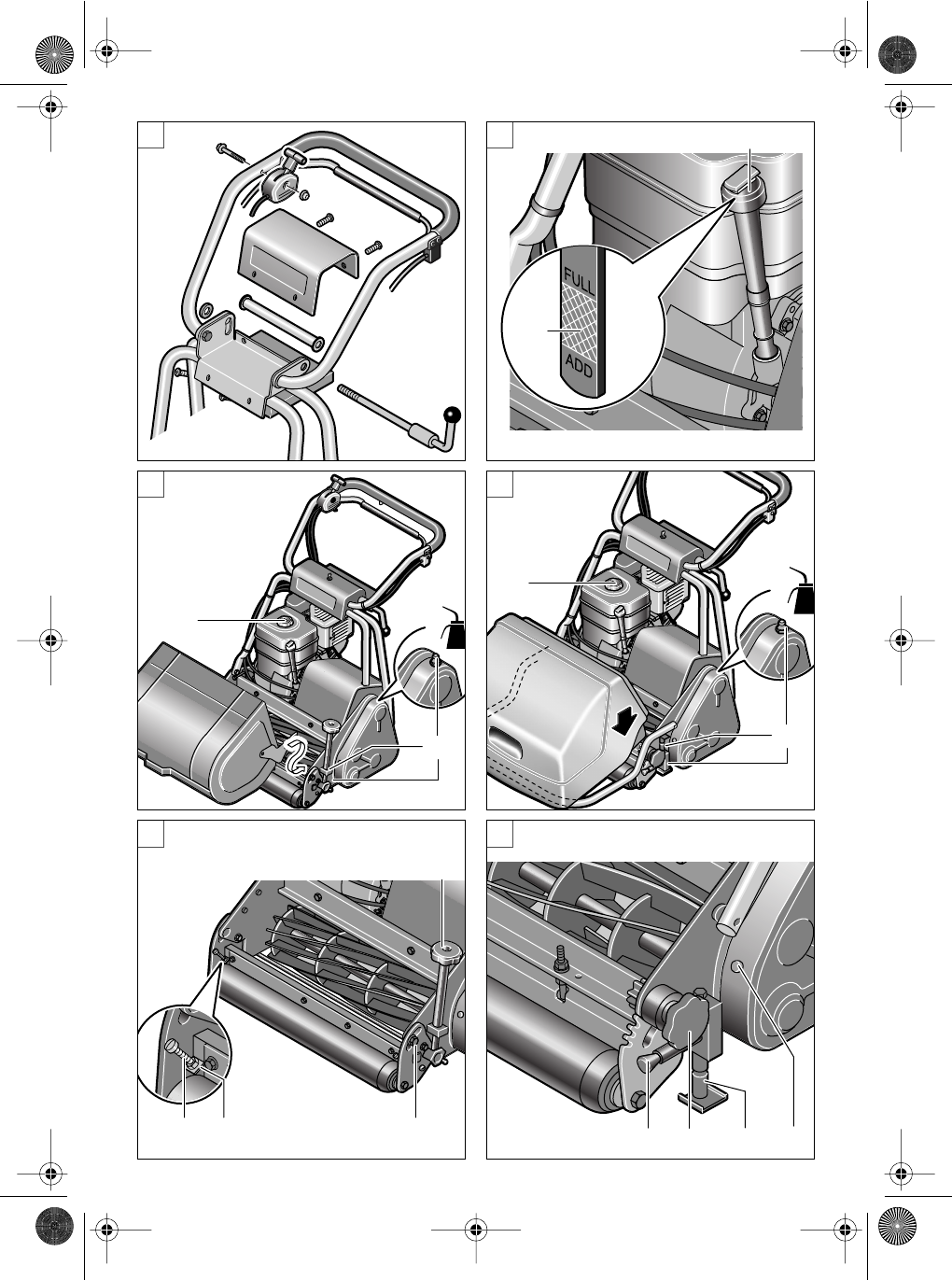 FULL

ADD