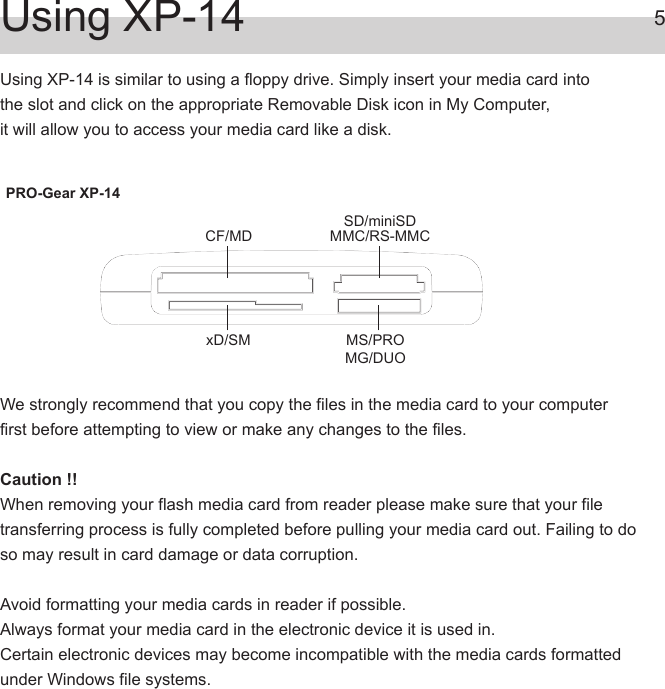 Using XP-14

5

Using XP-14 is similar to using a floppy drive. Simply insert your media card into the slot and click on the appropriate Removable Disk icon in My Computer, it will allow you to access your media card like a disk.

PRO-Gear XP-14

CF/MD

SD/miniSD
MMC/RS-MMC

xD/SM

MS/PRO
MG/DUO

We strongly recommend that you copy the files in the media card to your computer first before attempting to view or make any changes to the files.

Caution !!
When removing your flash media card from reader please make sure that your file transferring process is fully completed before pulling your media card out. Failing to do so may result in card damage or data corruption.

Avoid formatting your media cards in reader if possible.
Always format your media card in the electronic device it is used in.
Certain electronic devices may become incompatible with the media cards formatted under Windows file systems.