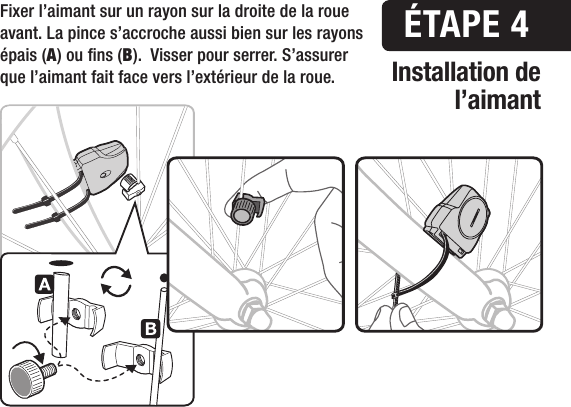 Fixer l'aimant sur un rayon sur la droite de la roue avant. La pince s'accroche aussi bien sur les rayons épais (A) ou fins (B). Visser pour serrer. S'assurer que l'aimant fait face vers l'extérieur de la roue.

ÉTAPE 4

Installation de l'aimant

A

B