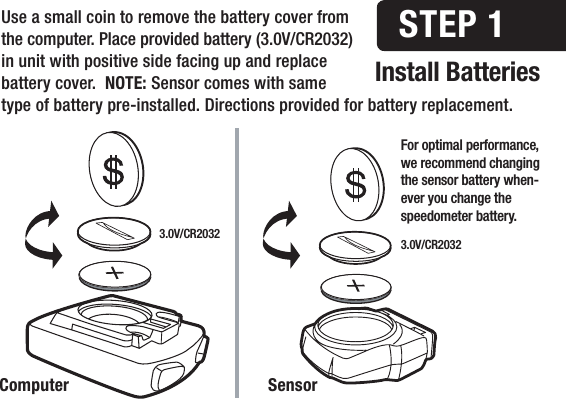 STEP 1

Install Batteries

Use a small coin to remove the battery cover from the computer. Place provided battery (3.0V/CR2032) in unit with positive side facing up and replace battery cover. NOTE: Sensor comes with same type of battery pre-installed. Directions provided for battery replacement.

$

3.0V/CR2032

+

Computer

For optimal performance, we recommend changing the sensor battery whenever you change the speedometer battery.

$

3.0V/CR2032

+

Sensor