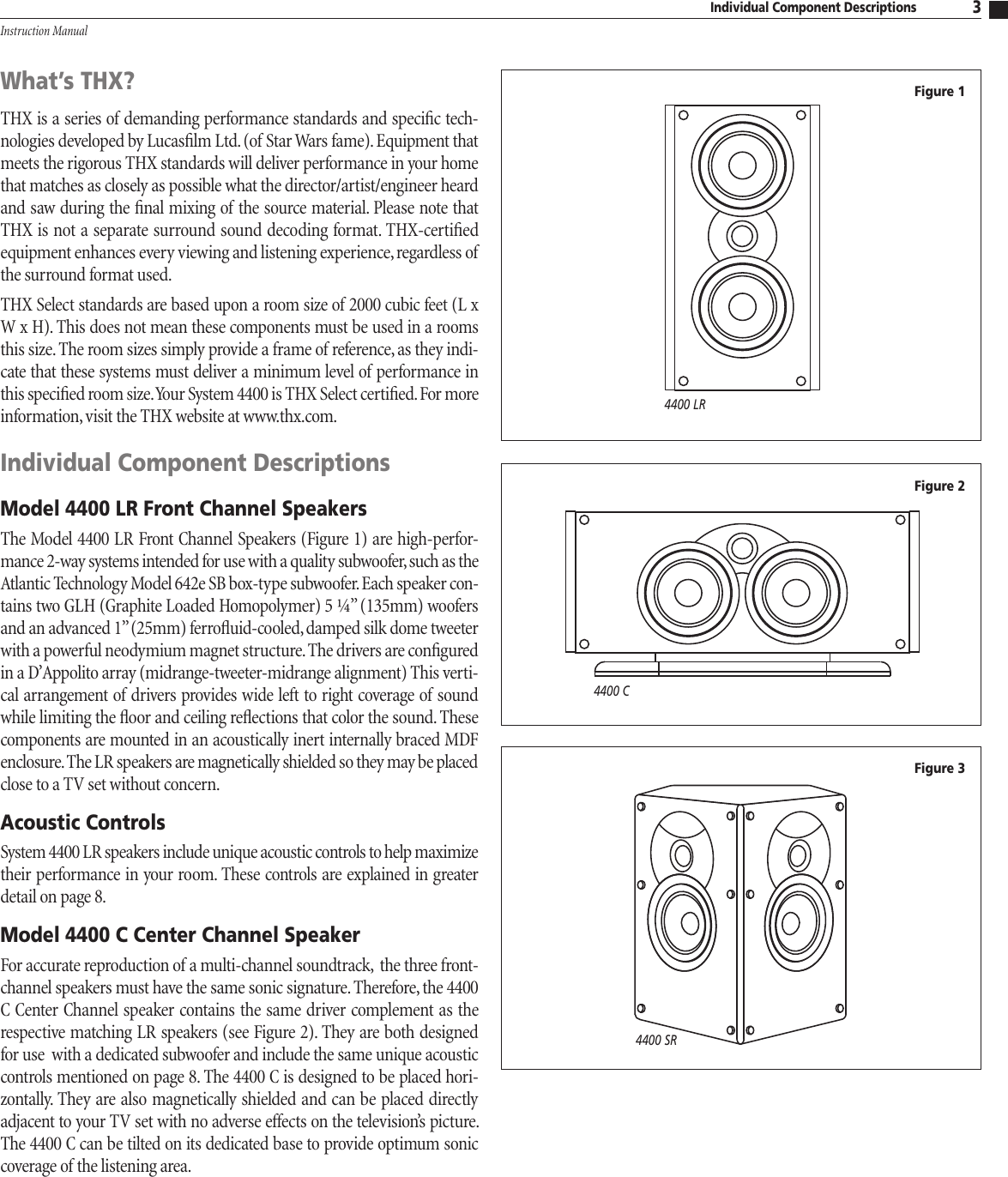 Individual Component Descriptions 3

Instruction Manual

What's THX?

THX is a series of demanding performance standards and specific technologies developed by Lucasfilm Ltd. (of Star Wars fame). Equipment that meets the rigorous THX standards will deliver performance in your home that matches as closely as possible what the director/artist/engineer heard and saw during the final mixing of the source material. Please note that THX is not a separate surround sound decoding format. THX-certified equipment enhances every viewing and listening experience, regardless of the surround format used.

THX Select standards are based upon a room size of 2000 cubic feet (L x W x H). This does not mean these components must be used in a rooms this size. The room sizes simply provide a frame of reference, as they indicate that these systems must deliver a minimum level of performance in this specified room size. Your System 4400 is THX Select certified. For more information, visit the THX website at www.thx.com.

Individual Component Descriptions

Model 4400 LR Front Channel Speakers

The Model 4400 LR Front Channel Speakers (Figure 1) are high-performance 2-way systems intended for use with a quality subwoofer, such as the Atlantic Technology Model 642e SB box-type subwoofer. Each speaker contains two GLH (Graphite Loaded Homopolymer) 5 ¼" (135mm) woofers and an advanced 1" (25mm) ferrofluid-cooled, damped silk dome tweeter with a powerful neodymium magnet structure. The drivers are configured in a D'Appolito array (midrange-tweeter-midrange alignment) This vertical arrangement of drivers provides wide left to right coverage of sound while limiting the floor and ceiling reflections that color the sound. These components are mounted in an acoustically inert internally braced MDF enclosure. The LR speakers are magnetically shielded so they may be placed close to a TV set without concern.

Acoustic Controls

System 4400 LR speakers include unique acoustic controls to help maximize their performance in your room. These controls are explained in greater detail on page 8.

Model 4400 C Center Channel Speaker

For accurate reproduction of a multi-channel soundtrack, the three front-channel speakers must have the same sonic signature. Therefore, the 4400 C Center Channel speaker contains the same driver complement as the respective matching LR speakers (see Figure 2). They are both designed for use with a dedicated subwoofer and include the same unique acoustic controls mentioned on page 8. The 4400 C is designed to be placed horizontally. They are also magnetically shielded and can be placed directly adjacent to your TV set with no adverse effects on the television's picture. The 4400 C can be tilted on its dedicated base to provide optimum sonic coverage of the listening area.

Figure 1

4400 LR

Figure 2

4400 C

Figure 3

4400 SR