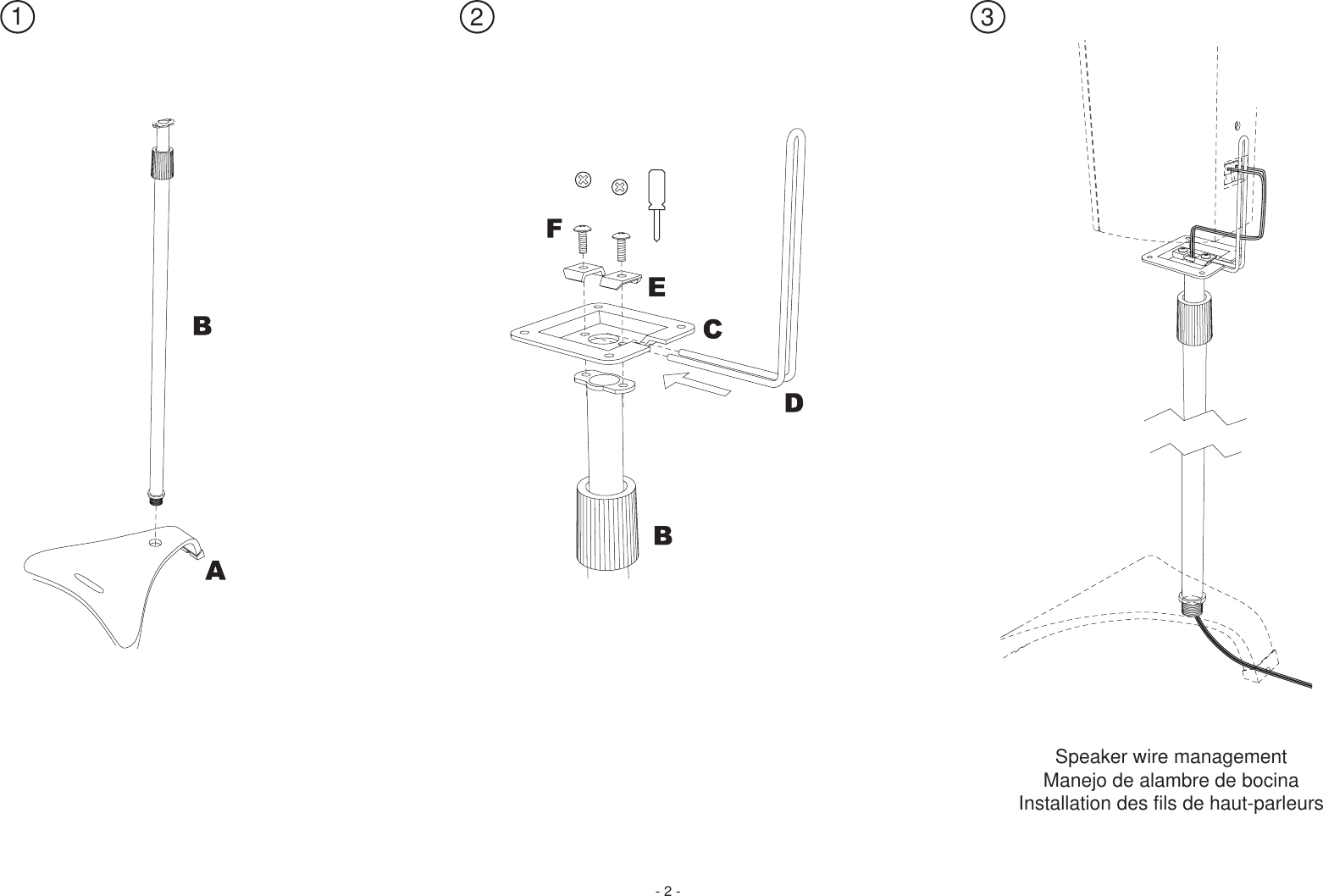 1

B

A

2

F

E

C

D

B

3

Speaker wire management
Manejo de alambre de bocina
Installation des fils de haut-parleurs

- 2 -