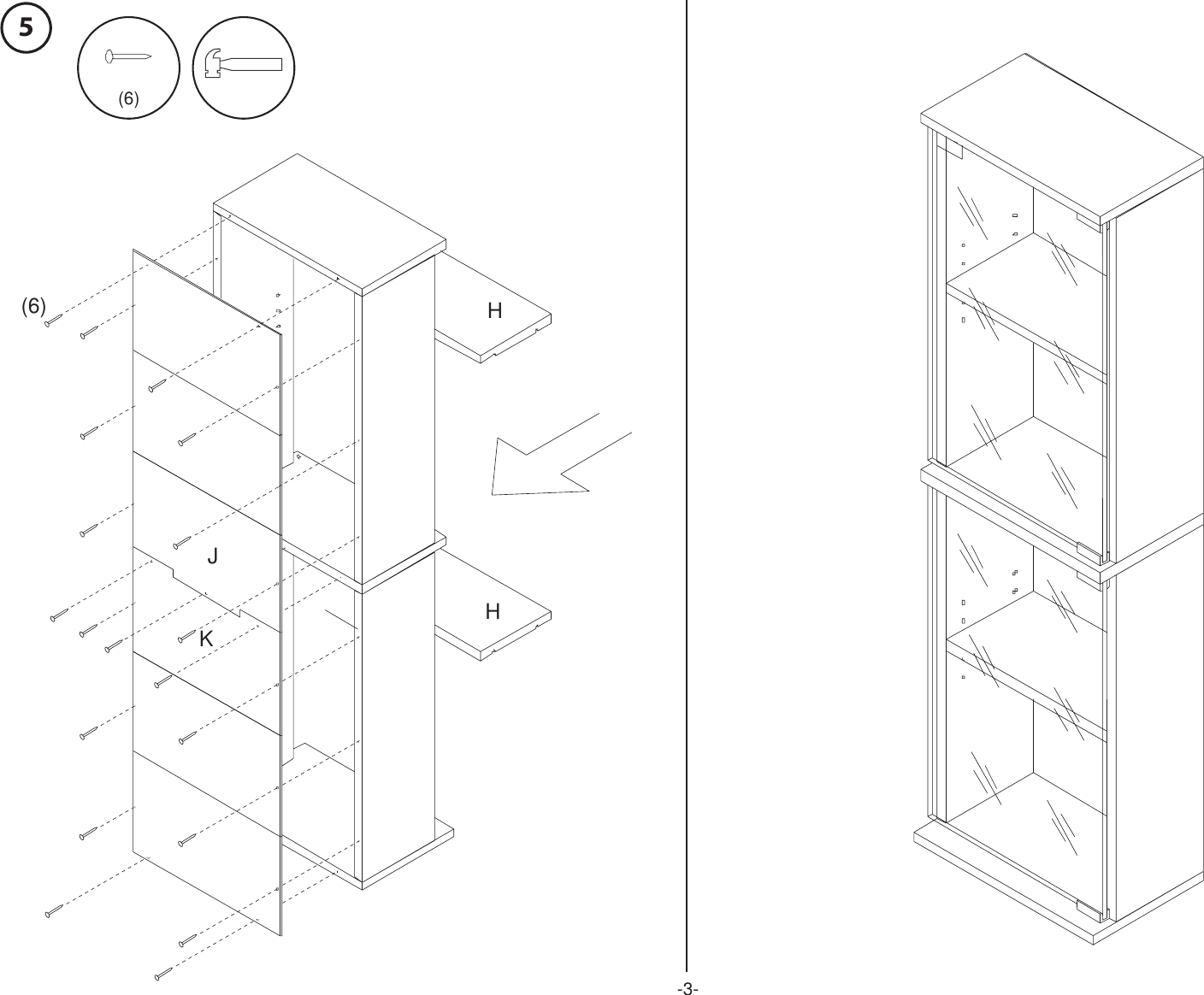 5

(6)

(6)

H

J

K

H

-3-