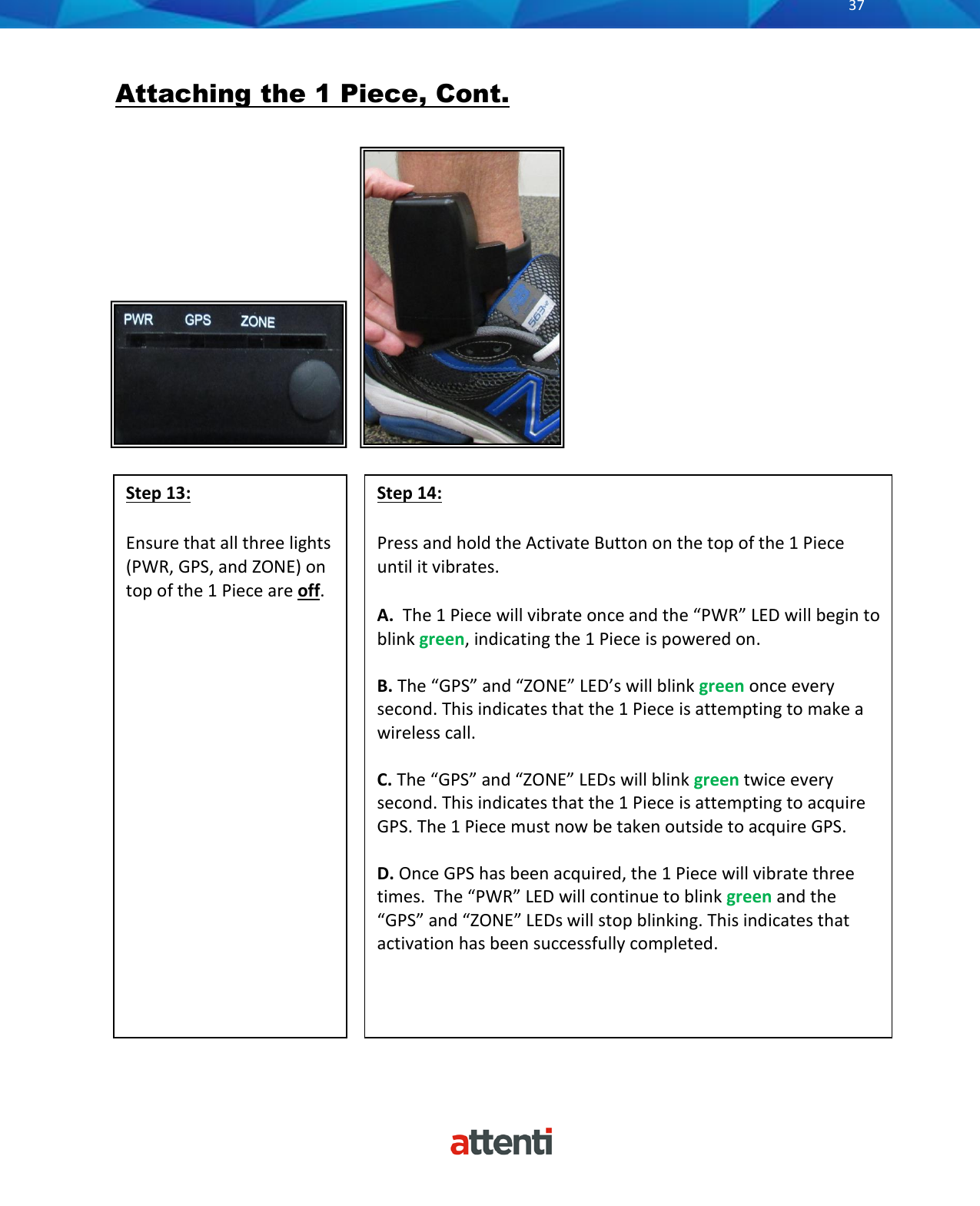 37

Attaching the 1 Piece, Cont.

PWR GPS ZONE

563

Step 13:

Ensure that all three lights (PWR, GPS, and ZONE) on top of the 1 Piece are off.

Step 14:

Press and hold the Activate Button on the top of the 1 Piece until it vibrates.

A. The 1 Piece will vibrate once and the “PWR” LED will begin to blink green, indicating the 1 Piece is powered on.

B. The “GPS” and “ZONE” LED’s will blink green once every second. This indicates that the 1 Piece is attempting to make a wireless call.

C. The “GPS” and “ZONE” LEDs will blink green twice every second. This indicates that the 1 Piece is attempting to acquire GPS. The 1 Piece must now be taken outside to acquire GPS.

D. Once GPS has been acquired, the 1 Piece will vibrate three times. The “PWR” LED will continue to blink green and the “GPS” and “ZONE” LEDs will stop blinking. This indicates that activation has been successfully completed.

attenti