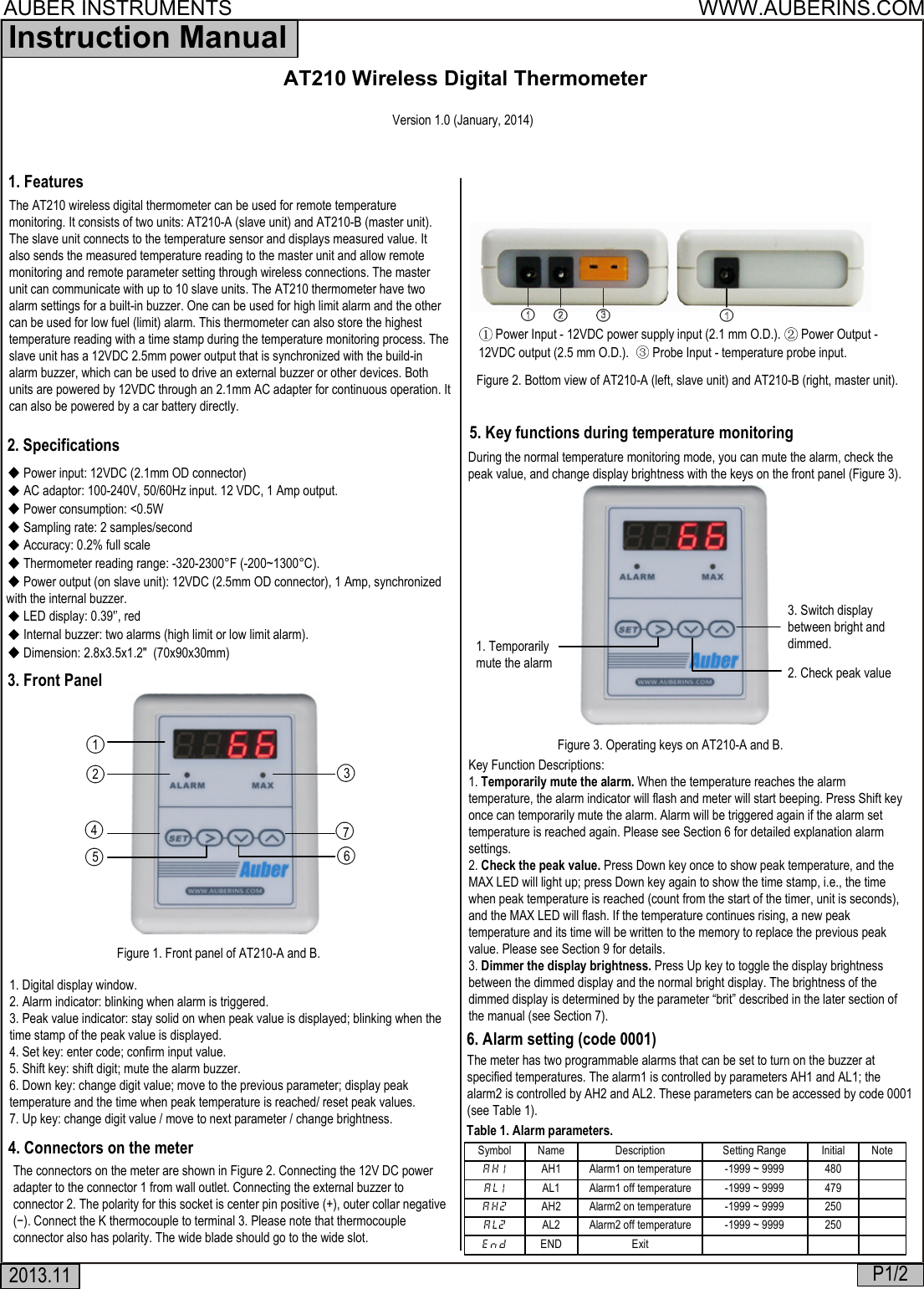 AUBER INSTRUMENTS WWW.AUBERINS.COM

Instruction Manual

AT210 Wireless Digital Thermometer

Version 1.0 (January, 2014)

1. Features

The AT210 wireless digital thermometer can be used for remote temperature monitoring. It consists of two units: AT210-A (slave unit) and AT210-B (master unit). The slave unit connects to the temperature sensor and displays measured value. It also sends the measured temperature reading to the master unit and allow remote monitoring and remote parameter setting through wireless connections. The master unit can communicate with up to 10 slave units. The AT210 thermometer have two alarm settings for a built-in buzzer. One can be used for high limit alarm and the other can be used for low fuel (limit) alarm. This thermometer can also store the highest temperature reading with a time stamp during the temperature monitoring process. The slave unit has a 12VDC 2.5mm power output that is synchronized with the build-in alarm buzzer, which can be used to drive an external buzzer or other devices. Both units are powered by 12VDC through an 2.1mm AC adapter for continuous operation. It can also be powered by a car battery directly.

2. Specifications

◆ Power input: 12VDC (2.1mm OD connector)
◆ AC adaptor: 100-240V, 50/60Hz input. 12 VDC, 1 Amp output.
◆ Power consumption: <0.5W
◆ Sampling rate: 2 samples/second
◆ Accuracy: 0.2% full scale
◆ Thermometer reading range: -320-2300°F (-200~1300°C).
◆ Power output (on slave unit): 12VDC (2.5mm OD connector), 1 Amp, synchronized with the internal buzzer.
◆ LED display: 0.39", red
◆ Internal buzzer: two alarms (high limit or low limit alarm).
◆ Dimension: 2.8x3.5x1.2" (70x90x30mm)

3. Front Panel

① ② ③ ④ ⑤ ⑥ ⑦
66
ALARM MAX
SET
Auber
WWW.AUBERINS.COM

Figure 1. Front panel of AT210-A and B.

1. Digital display window.
2. Alarm indicator: blinking when alarm is triggered.
3. Peak value indicator: stay solid on when peak value is displayed; blinking when the time stamp of the peak value is displayed.
4. Set key: enter code; confirm input value.
5. Shift key: shift digit; mute the alarm buzzer.
6. Down key: change digit value; move to the previous parameter; display peak temperature and the time when peak temperature is reached/ reset peak values.
7. Up key: change digit value / move to next parameter / change brightness.

4. Connectors on the meter

The connectors on the meter are shown in Figure 2. Connecting the 12V DC power adapter to the connector 1 from wall outlet. Connecting the external buzzer to connector 2. The polarity for this socket is center pin positive (+), outer collar negative (−). Connect the K thermocouple to terminal 3. Please note that thermocouple connector also has polarity. The wide blade should go to the wide slot.

① ② ③ ①

① Power Input - 12VDC power supply input (2.1 mm O.D.). ② Power Output - 12VDC output (2.5 mm O.D.). ③ Probe Input - temperature probe input.

Figure 2. Bottom view of AT210-A (left, slave unit) and AT210-B (right, master unit).

5. Key functions during temperature monitoring

During the normal temperature monitoring mode, you can mute the alarm, check the peak value, and change display brightness with the keys on the front panel (Figure 3).

66
ALARM MAX
SET
Auber
WWW.AUBERINS.COM
1. Temporarily mute the alarm
3. Switch display between bright and dimmed.
2. Check peak value

Figure 3. Operating keys on AT210-A and B.

Key Function Descriptions:
1. Temporarily mute the alarm. When the temperature reaches the alarm temperature, the alarm indicator will flash and meter will start beeping. Press Shift key once can temporarily mute the alarm. Alarm will be triggered again if the alarm set temperature is reached again. Please see Section 6 for detailed explanation alarm settings.
2. Check the peak value. Press Down key once to show peak temperature, and the MAX LED will light up; press Down key again to show the time stamp, i.e., the time when peak temperature is reached (count from the start of the timer, unit is seconds), and the MAX LED will flash. If the temperature continues rising, a new peak temperature and its time will be written to the memory to replace the previous peak value. Please see Section 9 for details.
3. Dimmer the display brightness. Press Up key to toggle the display brightness between the dimmed display and the normal bright display. The brightness of the dimmed display is determined by the parameter “brit” described in the later section of the manual (see Section 7).

6. Alarm setting (code 0001)

The meter has two programmable alarms that can be set to turn on the buzzer at specified temperatures. The alarm1 is controlled by parameters AH1 and AL1; the alarm2 is controlled by AH2 and AL2. These parameters can be accessed by code 0001 (see Table 1).

Table 1. Alarm parameters.

| Symbol | Name | Description | Setting Range | Initial | Note |
|---|---|---|---|---|---|
| AH1 | AH1 | Alarm1 on temperature | -1999 ~ 9999 | 480 | |
| AL1 | AL1 | Alarm1 off temperature | -1999 ~ 9999 | 479 | |
| AH2 | AH2 | Alarm2 on temperature | -1999 ~ 9999 | 250 | |
| AL2 | AL2 | Alarm2 off temperature | -1999 ~ 9999 | 250 | |
| End | END | Exit | | | |

2013.11 P1/2