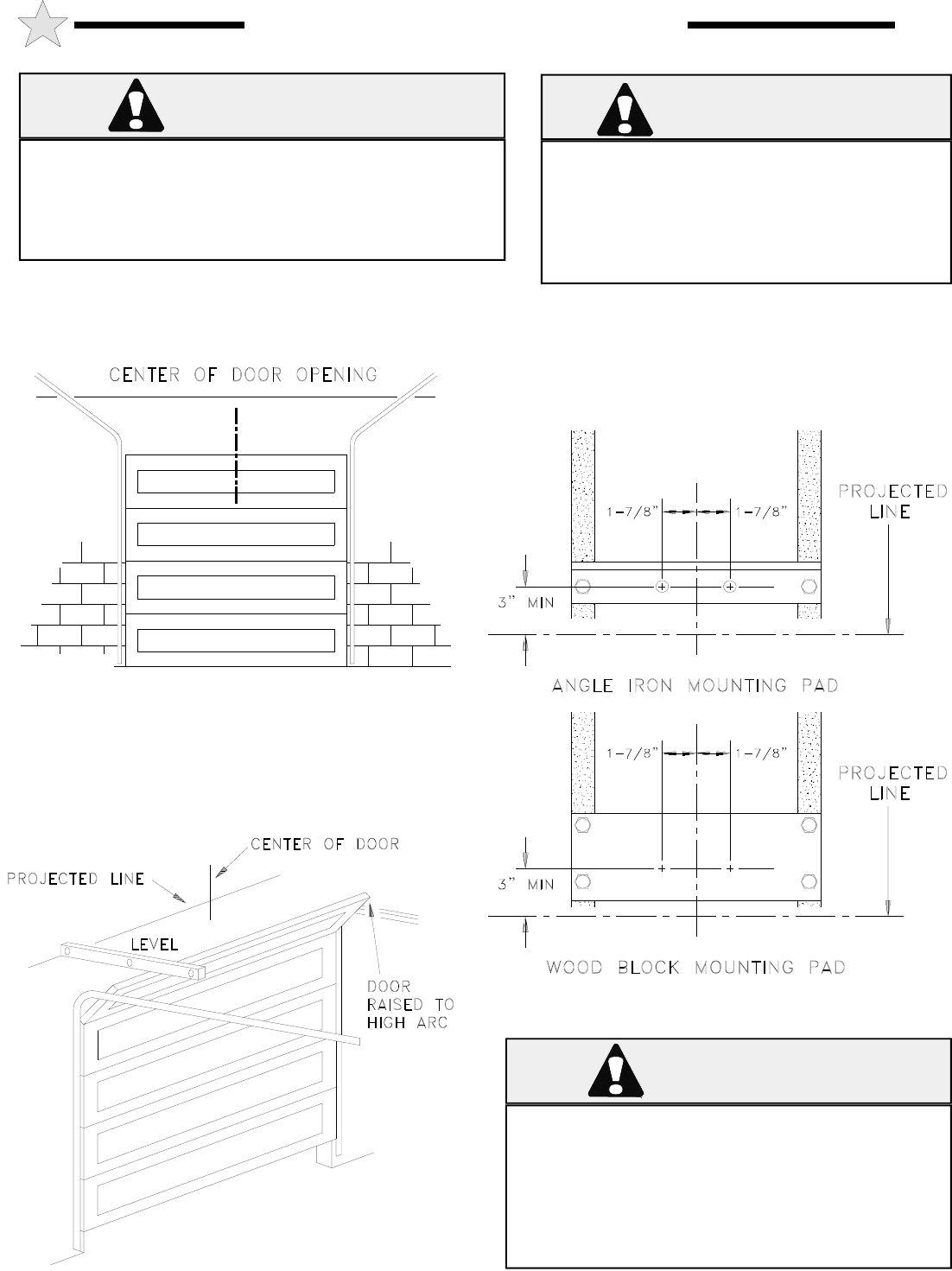 CENTER OF DOOR OPENING

PROJECTED LINE

CENTER OF DOOR

LEVEL

DOOR RAISED TO HIGH ARC

1-7/8"

1-7/8"

PROJECTED LINE

3" MIN

ANGLE IRON MOUNTING PAD

1-7/8"

1-7/8"

PROJECTED LINE

3" MIN

WOOD BLOCK MOUNTING PAD