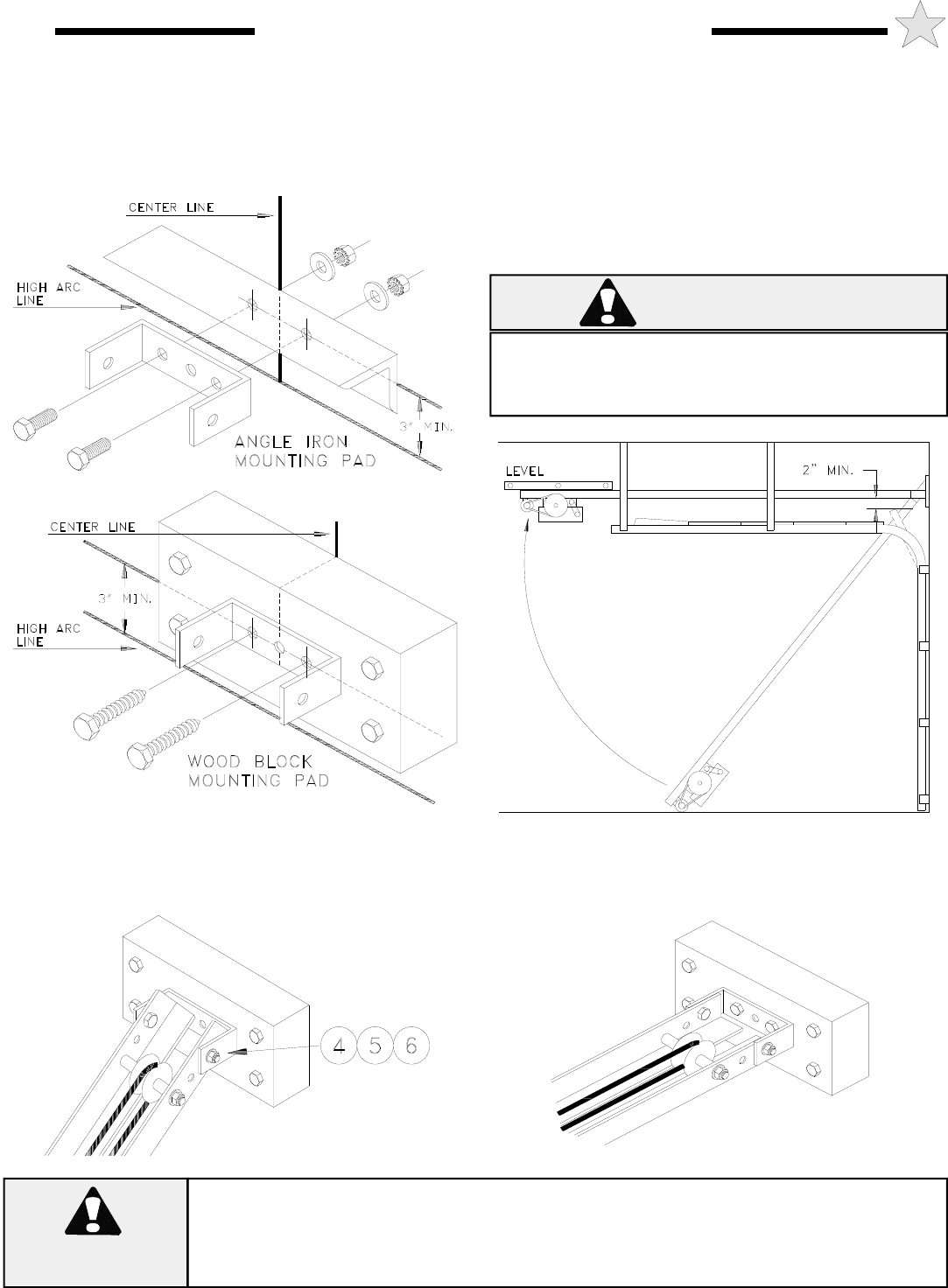 CENTER LINE

HIGH ARC LINE

3" MIN.

ANGLE IRON MOUNTING PAD

CENTER LINE

3" MIN.

HIGH ARC LINE

WOOD BLOCK MOUNTING PAD

LEVEL

2" MIN.

4 5 6