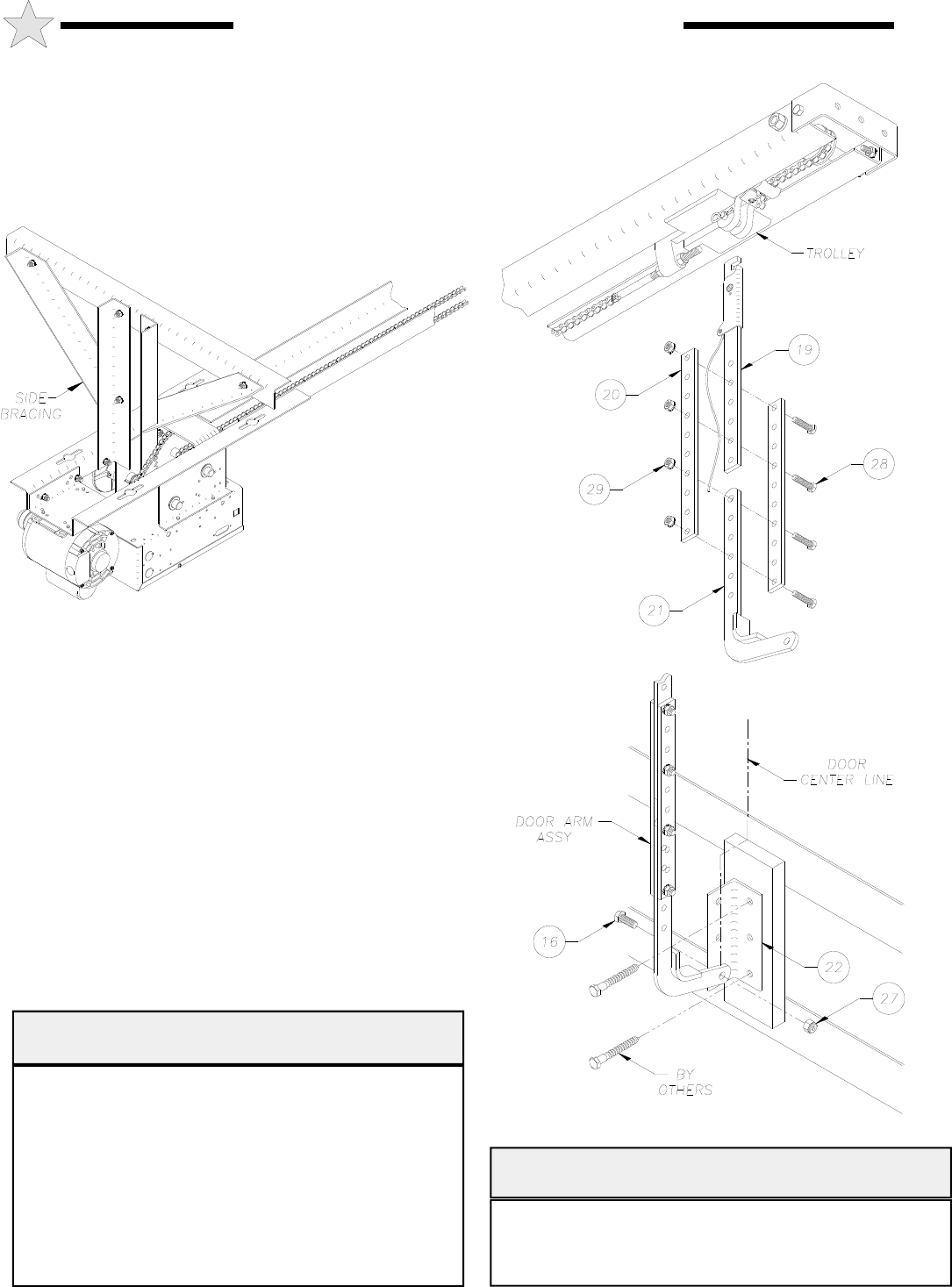 SIDE BRACING

TROLLEY

19

20

28

29

21

DOOR CENTER LINE

DOOR ARM ASSY

16

22

27

BY OTHERS