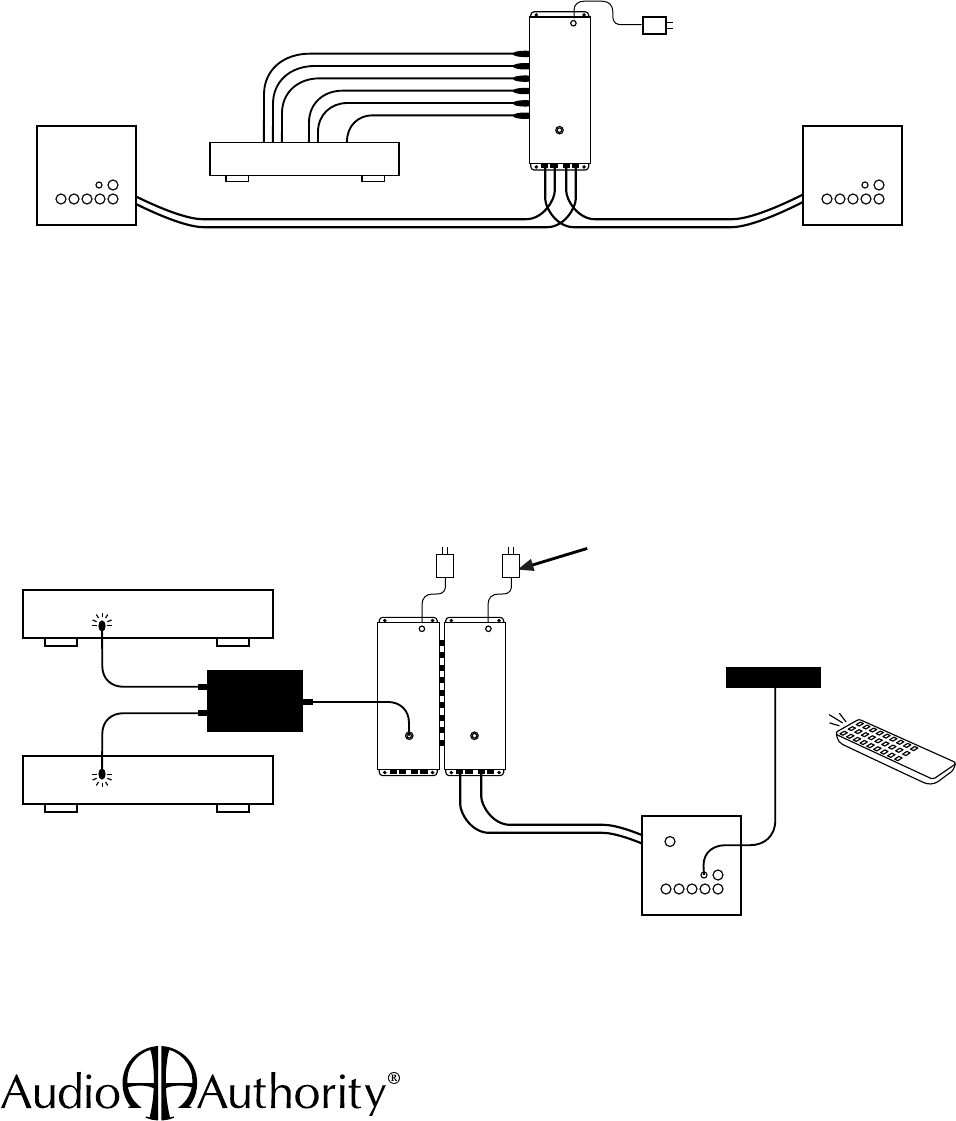 Audio Authority®