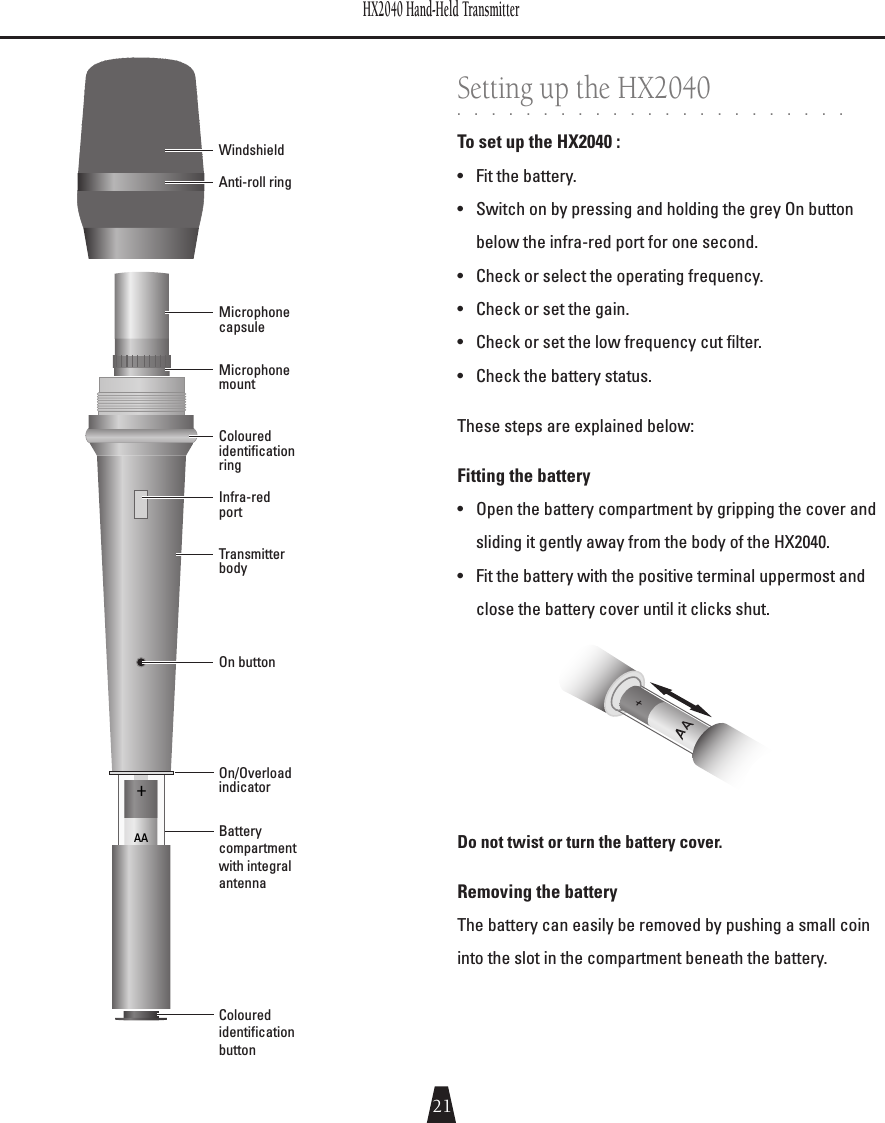 HX2040 Hand-Held Transmitter

Windshield

Anti-roll ring

Microphone capsule

Microphone mount

Coloured identification ring

Infra-red port

Transmitter body

On button

On/Overload indicator

+

AA

Battery compartment with integral antenna

Coloured identification button

Setting up the HX2040

To set up the HX2040 :

• Fit the battery.

• Switch on by pressing and holding the grey On button below the infra-red port for one second.

• Check or select the operating frequency.

• Check or set the gain.

• Check or set the low frequency cut filter.

• Check the battery status.

These steps are explained below:

Fitting the battery

• Open the battery compartment by gripping the cover and sliding it gently away from the body of the HX2040.

• Fit the battery with the positive terminal uppermost and close the battery cover until it clicks shut.

+

AA

Do not twist or turn the battery cover.

Removing the battery

The battery can easily be removed by pushing a small coin into the slot in the compartment beneath the battery.

21