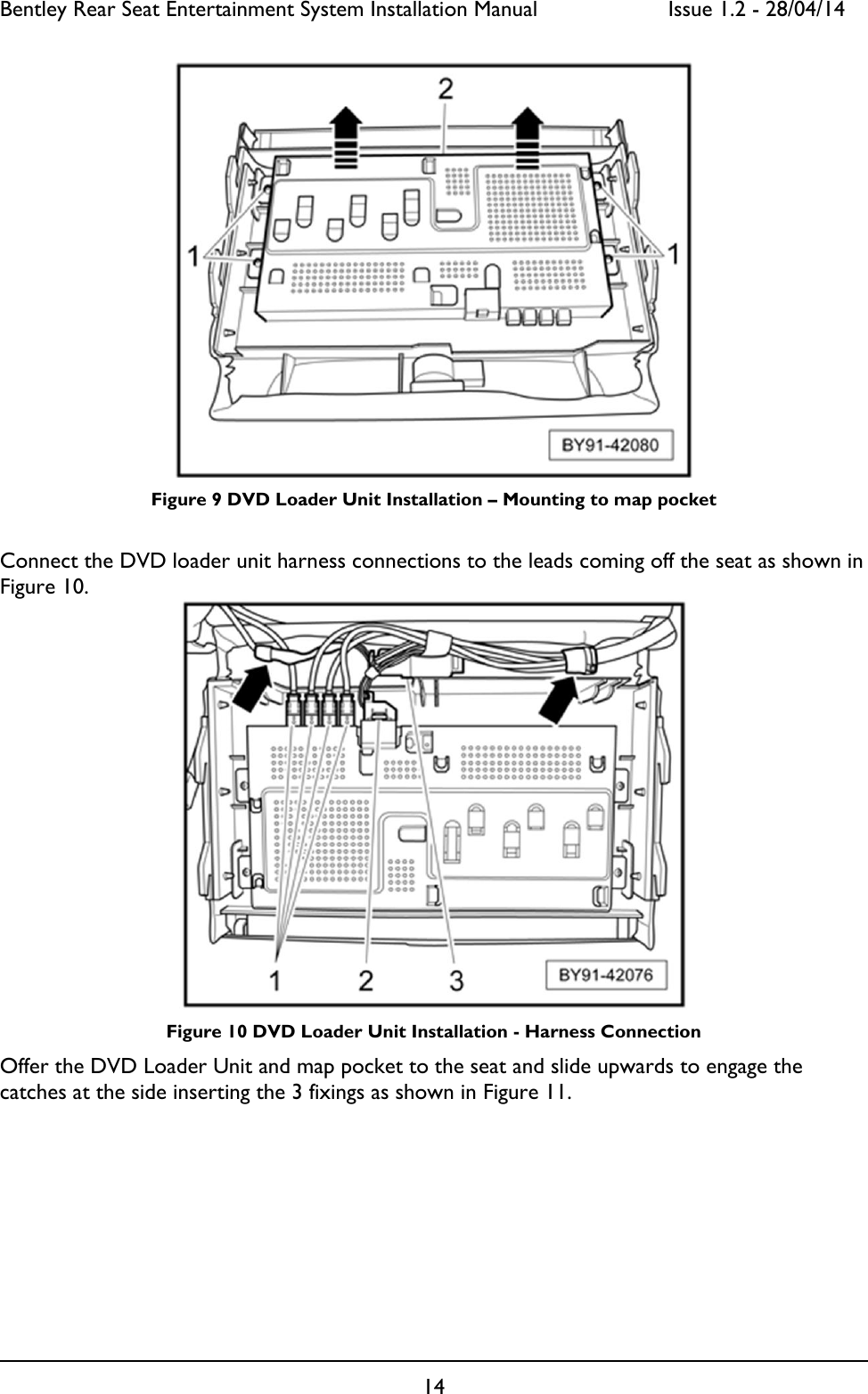 Bentley Rear Seat Entertainment System Installation Manual Issue 1.2 - 28/04/14

2

1

1

BY91-42080

Figure 9 DVD Loader Unit Installation – Mounting to map pocket

Connect the DVD loader unit harness connections to the leads coming off the seat as shown in Figure 10.

1 2 3

BY91-42076

Figure 10 DVD Loader Unit Installation - Harness Connection

Offer the DVD Loader Unit and map pocket to the seat and slide upwards to engage the catches at the side inserting the 3 fixings as shown in Figure 11.

14