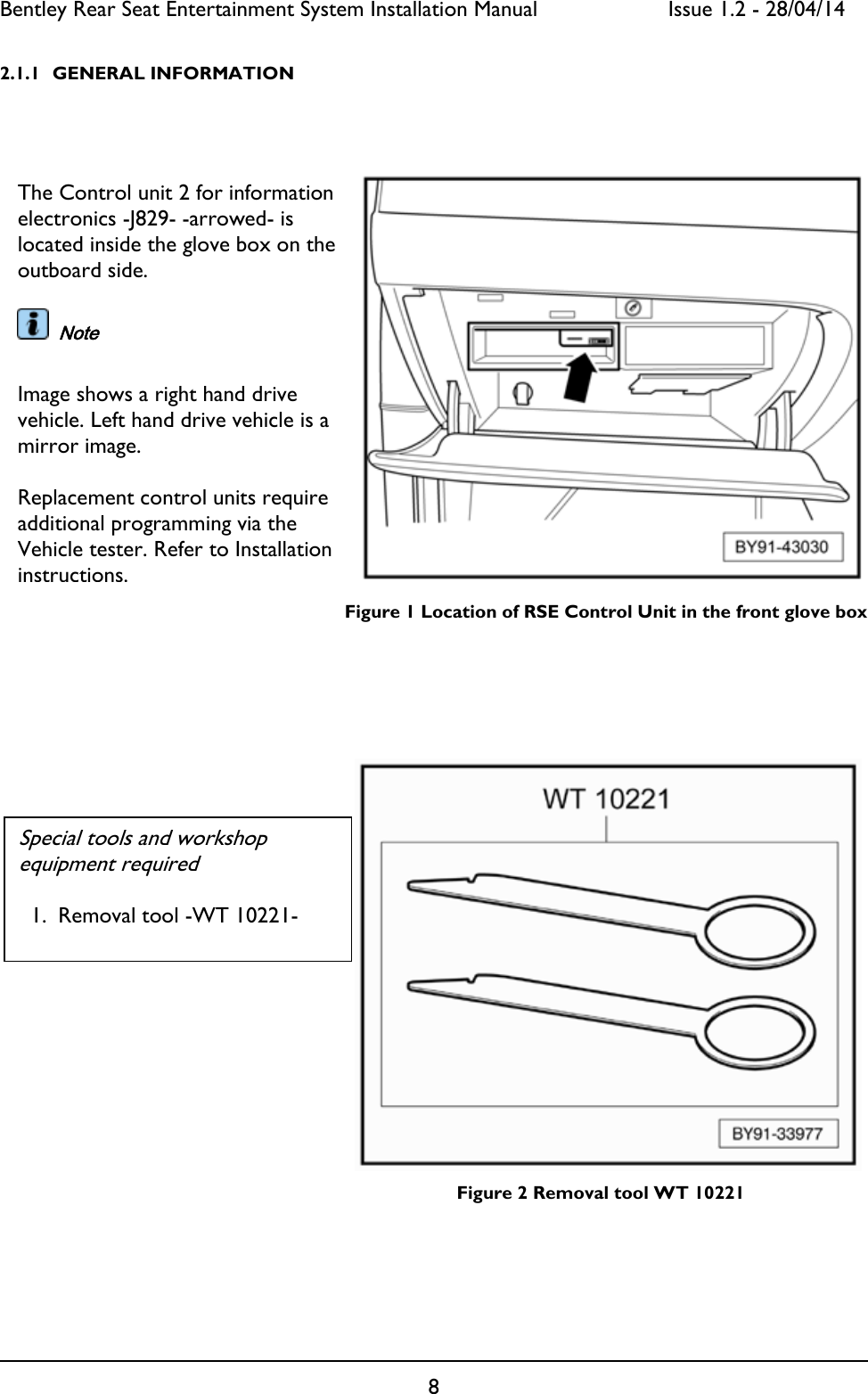 Bentley Rear Seat Entertainment System Installation Manual Issue 1.2 - 28/04/14

2.1.1 GENERAL INFORMATION

The Control unit 2 for information electronics -J829- -arrowed- is located inside the glove box on the outboard side.

Note

Image shows a right hand drive vehicle. Left hand drive vehicle is a mirror image.

Replacement control units require additional programming via the Vehicle tester. Refer to Installation instructions.

BY91-43030

Figure 1 Location of RSE Control Unit in the front glove box

Special tools and workshop equipment required

1. Removal tool -WT 10221-

WT 10221

BY91-33977

Figure 2 Removal tool WT 10221

8