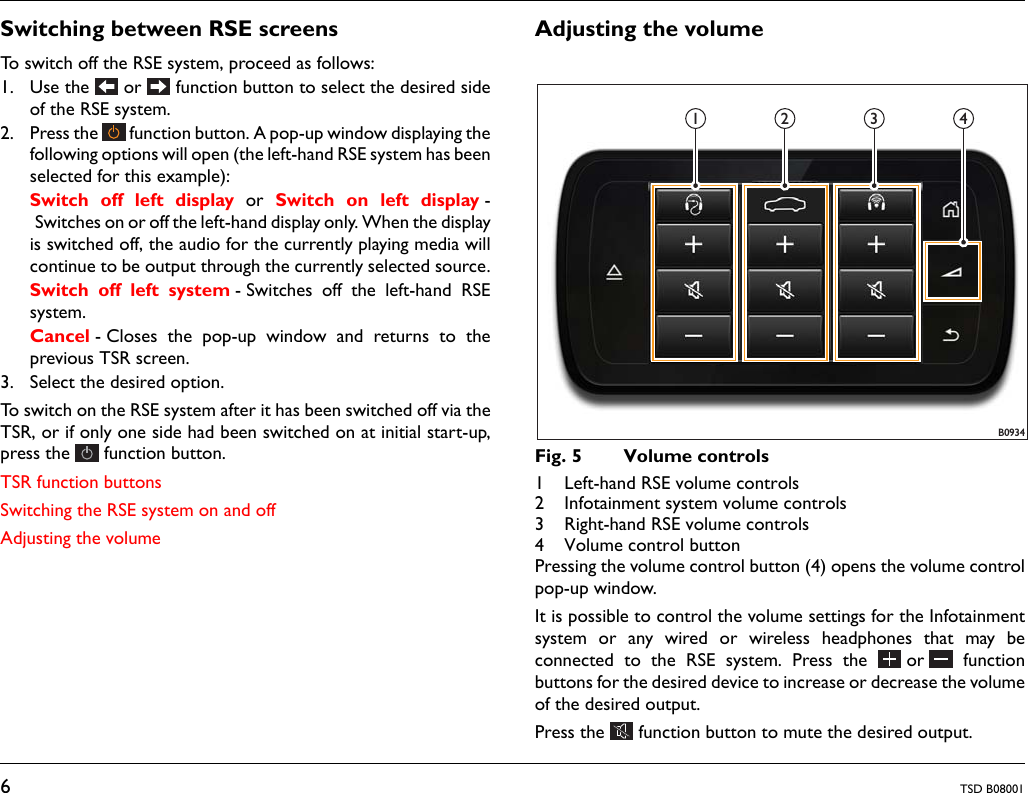 Switching between RSE screens

To switch off the RSE system, proceed as follows:

1. Use the or function button to select the desired side of the RSE system.
2. Press the function button. A pop-up window displaying the following options will open (the left-hand RSE system has been selected for this example):

Switch off left display or Switch on left display - Switches on or off the left-hand display only. When the display is switched off, the audio for the currently playing media will continue to be output through the currently selected source.

Switch off left system - Switches off the left-hand RSE system.

Cancel - Closes the pop-up window and returns to the previous TSR screen.

3. Select the desired option.

To switch on the RSE system after it has been switched off via the TSR, or if only one side had been switched on at initial start-up, press the function button.

TSR function buttons

Switching the RSE system on and off

Adjusting the volume

Adjusting the volume

1 2 3 4

B0934

Fig. 5 Volume controls

1 Left-hand RSE volume controls
2 Infotainment system volume controls
3 Right-hand RSE volume controls
4 Volume control button

Pressing the volume control button (4) opens the volume control pop-up window.

It is possible to control the volume settings for the Infotainment system or any wired or wireless headphones that may be connected to the RSE system. Press the or function buttons for the desired device to increase or decrease the volume of the desired output.

Press the function button to mute the desired output.

6 TSD B08001