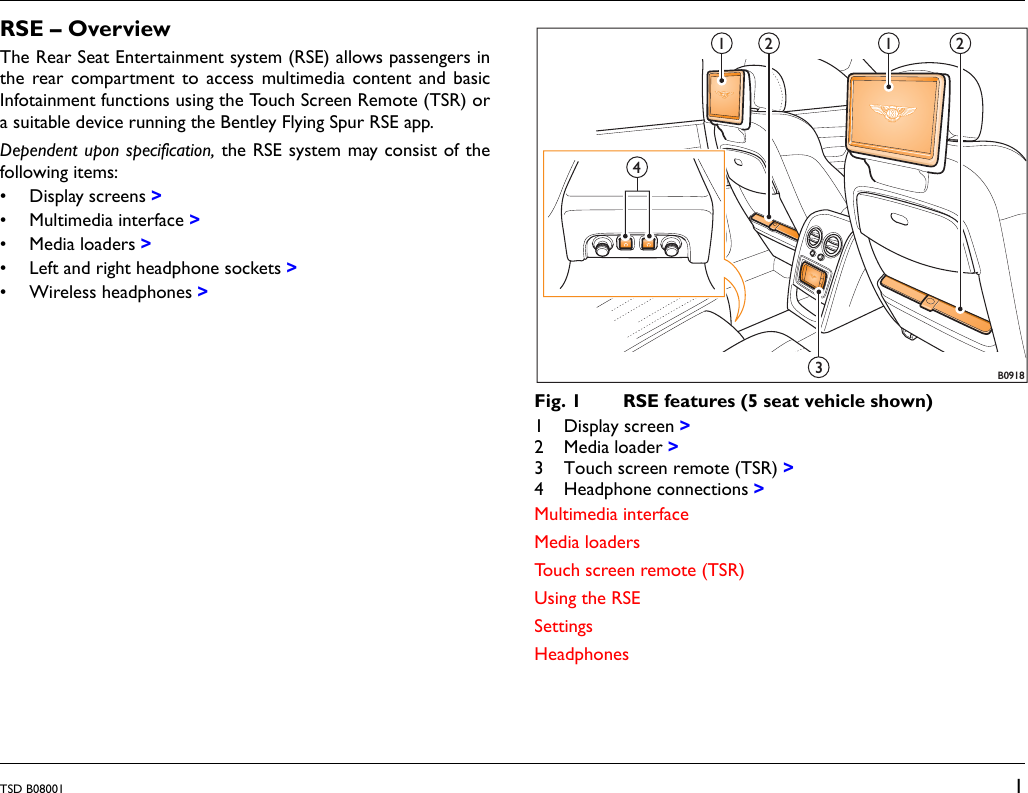 RSE – Overview

The Rear Seat Entertainment system (RSE) allows passengers in the rear compartment to access multimedia content and basic Infotainment functions using the Touch Screen Remote (TSR) or a suitable device running the Bentley Flying Spur RSE app.

Dependent upon specification, the RSE system may consist of the following items:

• Display screens >
• Multimedia interface >
• Media loaders >
• Left and right headphone sockets >
• Wireless headphones >

1 2 1 2
4
3
B0918

Fig. 1 RSE features (5 seat vehicle shown)

1 Display screen >
2 Media loader >
3 Touch screen remote (TSR) >
4 Headphone connections >

Multimedia interface
Media loaders
Touch screen remote (TSR)
Using the RSE
Settings
Headphones

TSD B08001
1