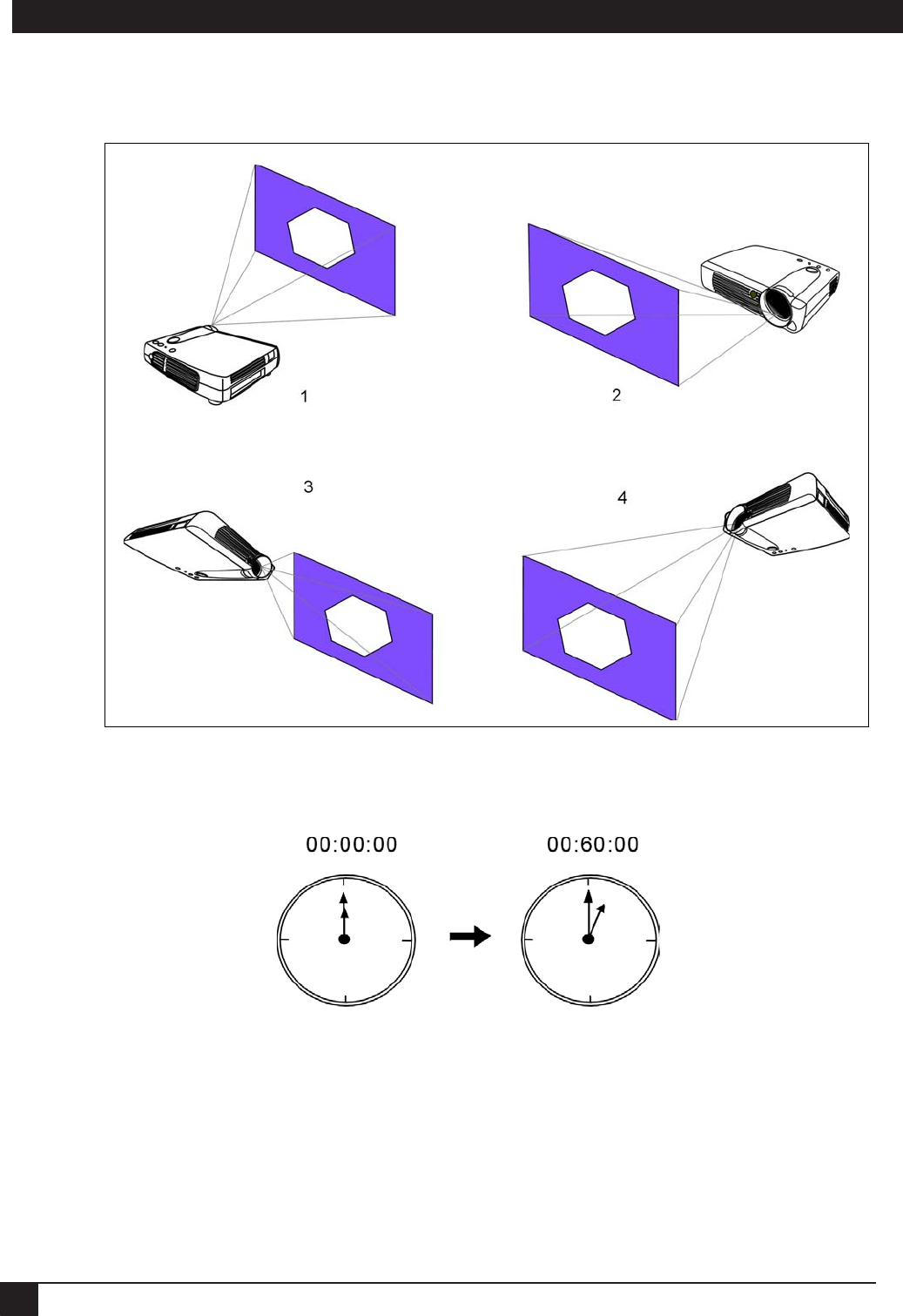 1

2

3

4

00:00:00

00:60:00