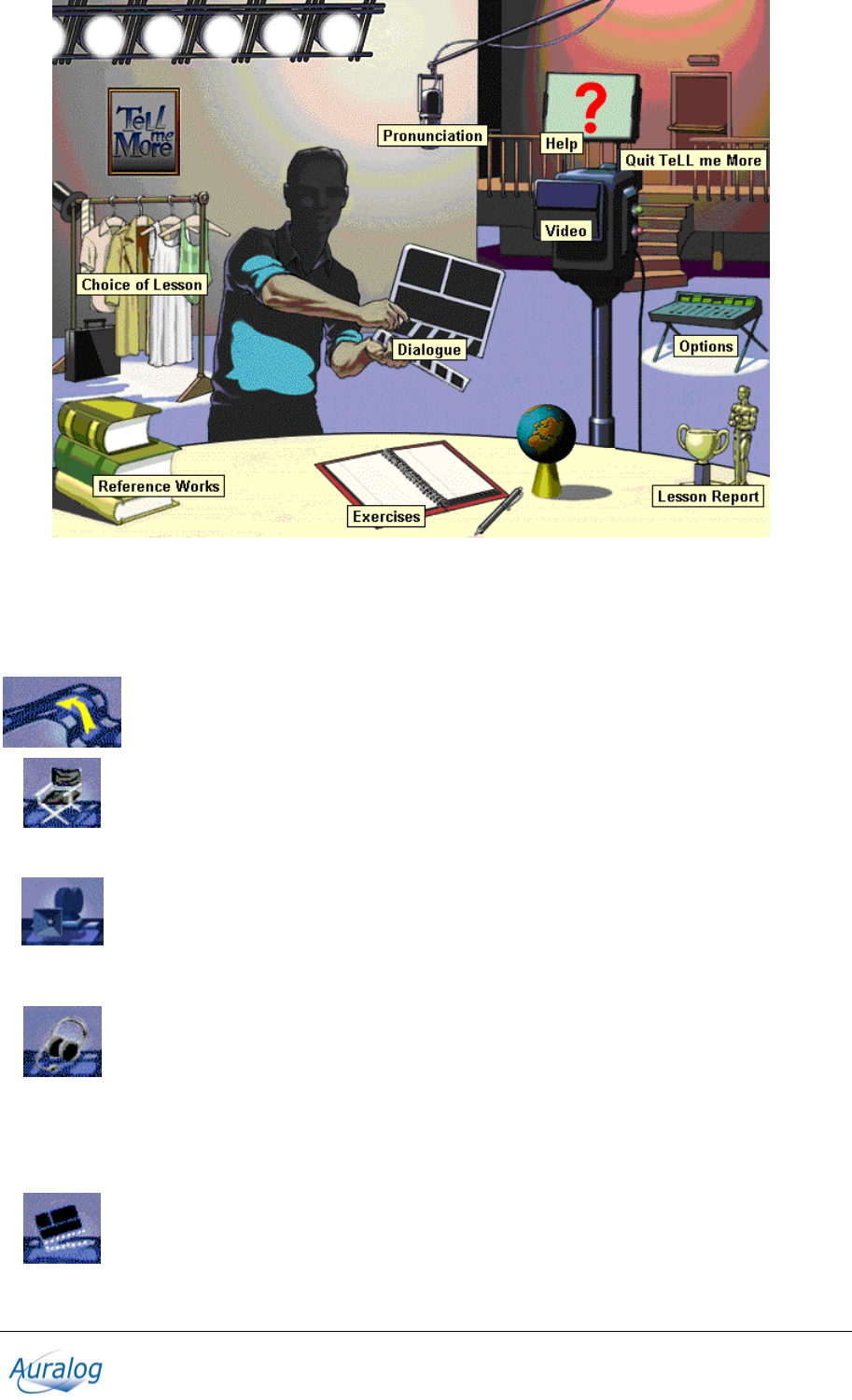 TeLL me More

Pronunciation

Help

Quit TeLL me More

Video

Choice of Lesson

Dialogue

Options

Reference Works

Exercises

Lesson Report

Auralog