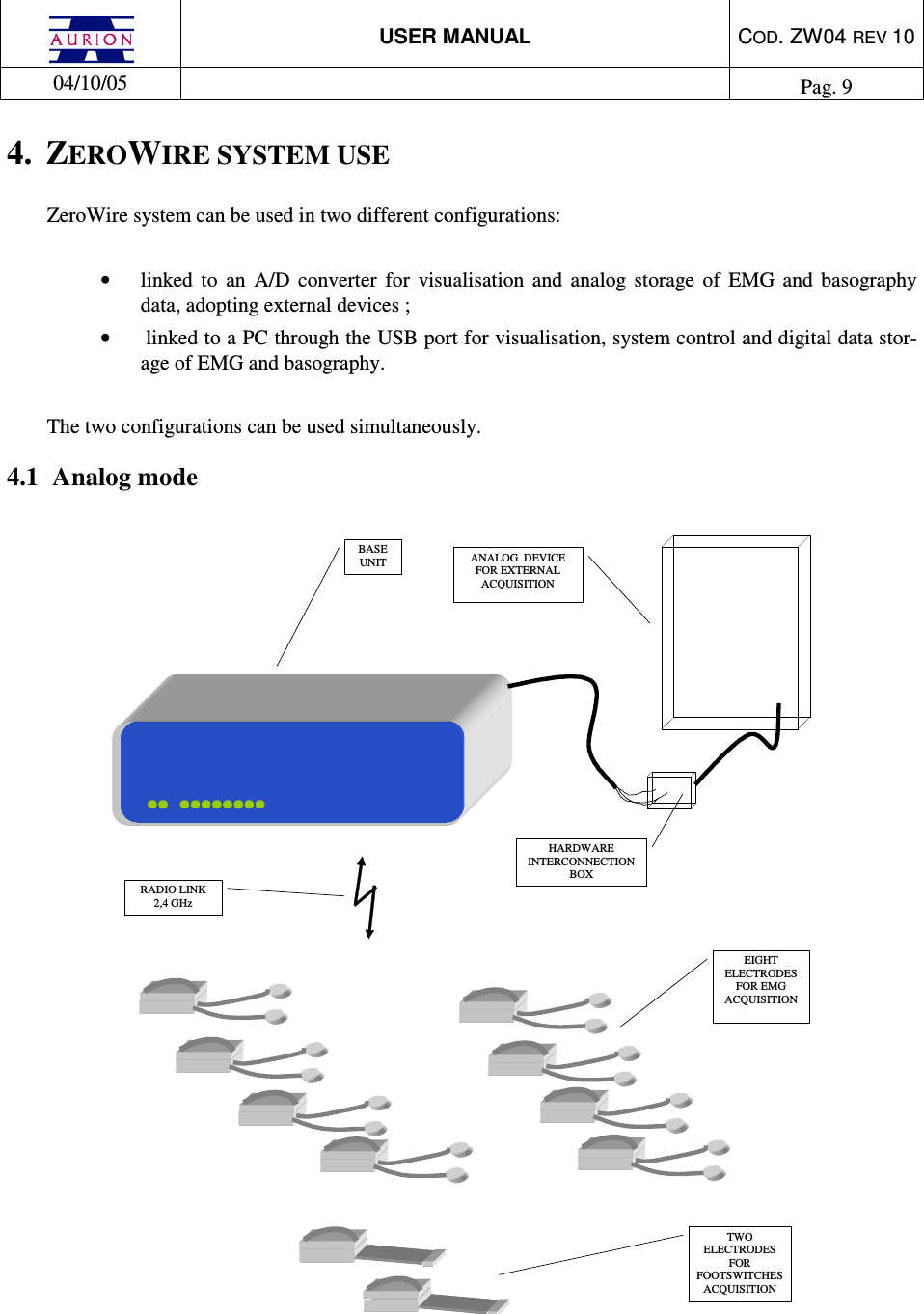 AURION

USER MANUAL

COD. ZW04 REV 10

04/10/05

Pag. 9

4. ZEROWIRE SYSTEM USE

ZeroWire system can be used in two different configurations:

• linked to an A/D converter for visualisation and analog storage of EMG and basography data, adopting external devices ;

• linked to a PC through the USB port for visualisation, system control and digital data storage of EMG and basography.

The two configurations can be used simultaneously.

4.1 Analog mode

BASE UNIT

ANALOG DEVICE FOR EXTERNAL ACQUISITION

HARDWARE INTERCONNECTION BOX

RADIO LINK 2,4 GHz

EIGHT ELECTRODES FOR EMG ACQUISITION

TWO ELECTRODES FOR FOOTSWITCHES ACQUISITION