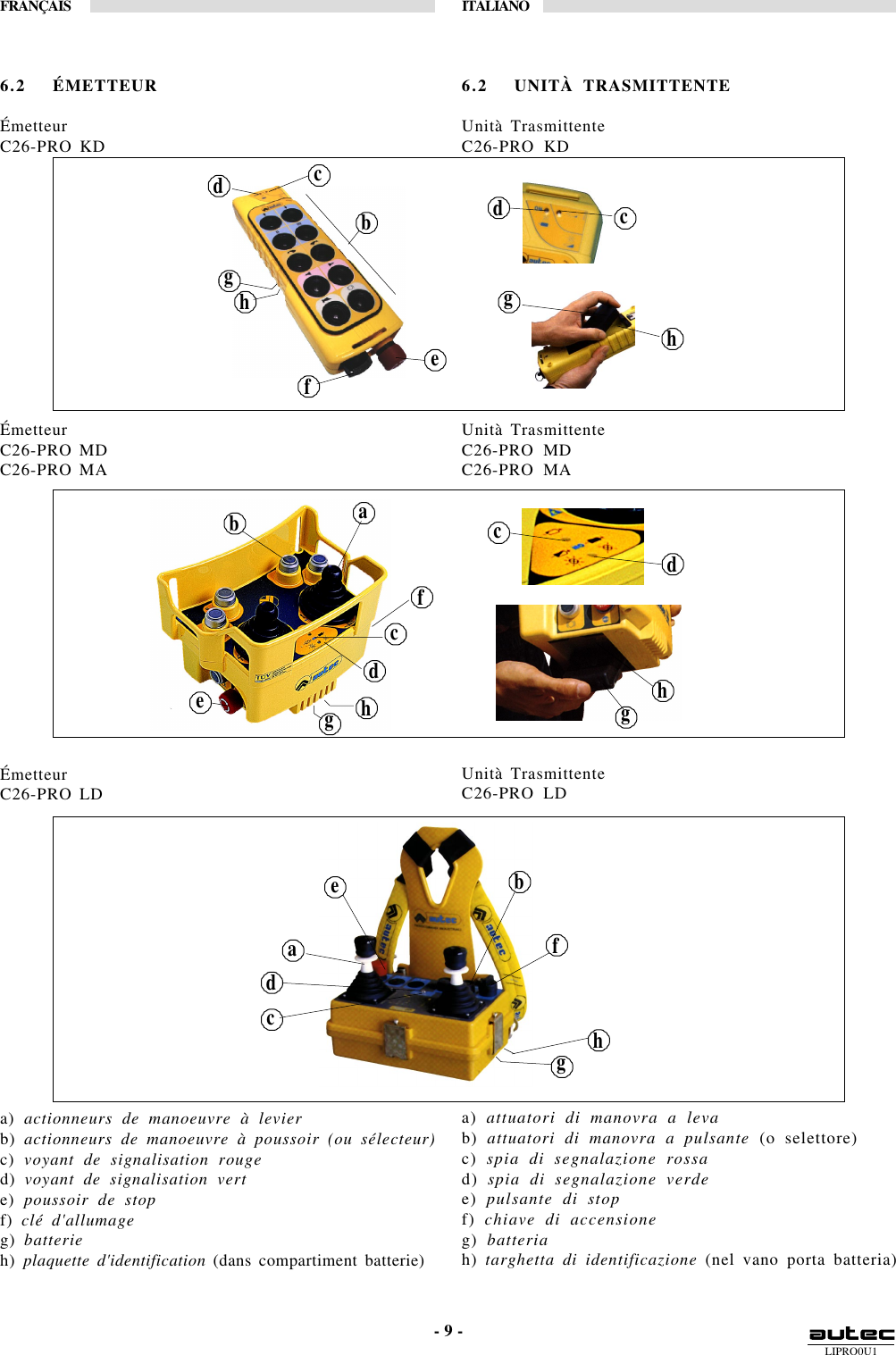 FRANÇAIS

6.2 ÉMETTEUR

Émetteur
C26-PRO KD

d c b g h e f

Émetteur
C26-PRO MD
C26-PRO MA

b a f c d e h g

Émetteur
C26-PRO LD

e b a f d c h g

a) actionneurs de manoeuvre à levier
b) actionneurs de manoeuvre à poussoir (ou sélecteur)
c) voyant de signalisation rouge
d) voyant de signalisation vert
e) poussoir de stop
f) clé d'allumage
g) batterie
h) plaquette d'identification (dans compartiment batterie)

ITALIANO

6.2 UNITÀ TRASMITTENTE

Unità Trasmittente
C26-PRO KD

d c g h

Unità Trasmittente
C26-PRO MD
C26-PRO MA

c d h g

Unità Trasmittente
C26-PRO LD

a) attuatori di manovra a leva
b) attuatori di manovra a pulsante (o selettore)
c) spia di segnalazione rossa
d) spia di segnalazione verde
e) pulsante di stop
f) chiave di accensione
g) batteria
h) targhetta di identificazione (nel vano porta batteria)

- 9 -

autec
LIPRO0U1