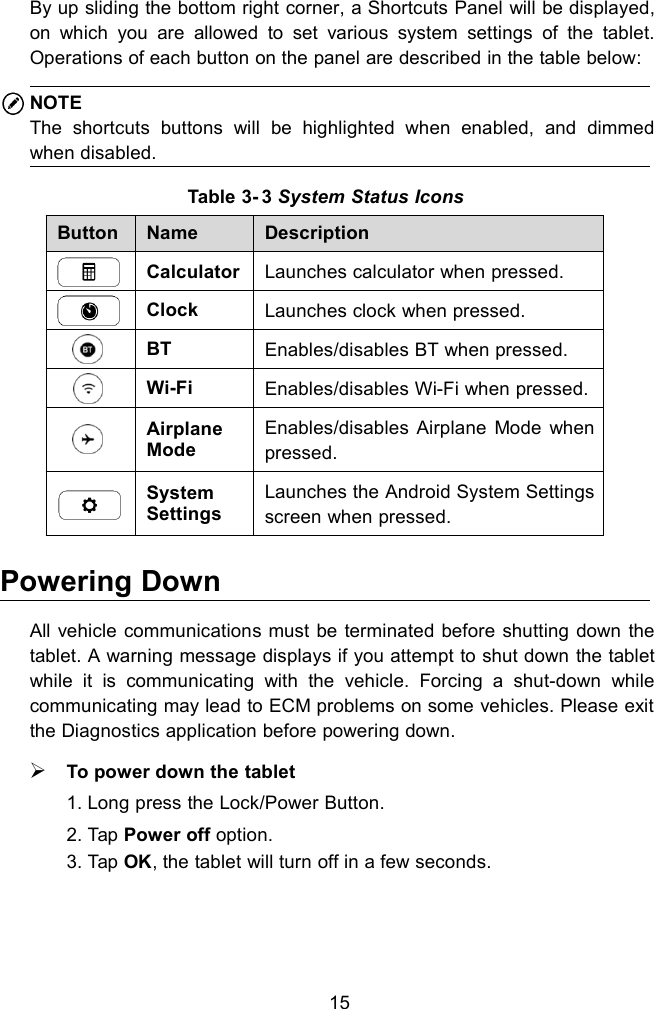 By up sliding the bottom right corner, a Shortcuts Panel will be displayed, on which you are allowed to set various system settings of the tablet. Operations of each button on the panel are described in the table below:

NOTE
The shortcuts buttons will be highlighted when enabled, and dimmed when disabled.

Table 3- 3 System Status Icons

| Button | Name | Description |
|---|---|---|
| | Calculator | Launches calculator when pressed. |
| | Clock | Launches clock when pressed. |
| BT | BT | Enables/disables BT when pressed. |
| | Wi-Fi | Enables/disables Wi-Fi when pressed. |
| | Airplane Mode | Enables/disables Airplane Mode when pressed. |
| | System Settings | Launches the Android System Settings screen when pressed. |

Powering Down

All vehicle communications must be terminated before shutting down the tablet. A warning message displays if you attempt to shut down the tablet while it is communicating with the vehicle. Forcing a shut-down while communicating may lead to ECM problems on some vehicles. Please exit the Diagnostics application before powering down.

➢ To power down the tablet
1. Long press the Lock/Power Button.
2. Tap Power off option.
3. Tap OK, the tablet will turn off in a few seconds.

15