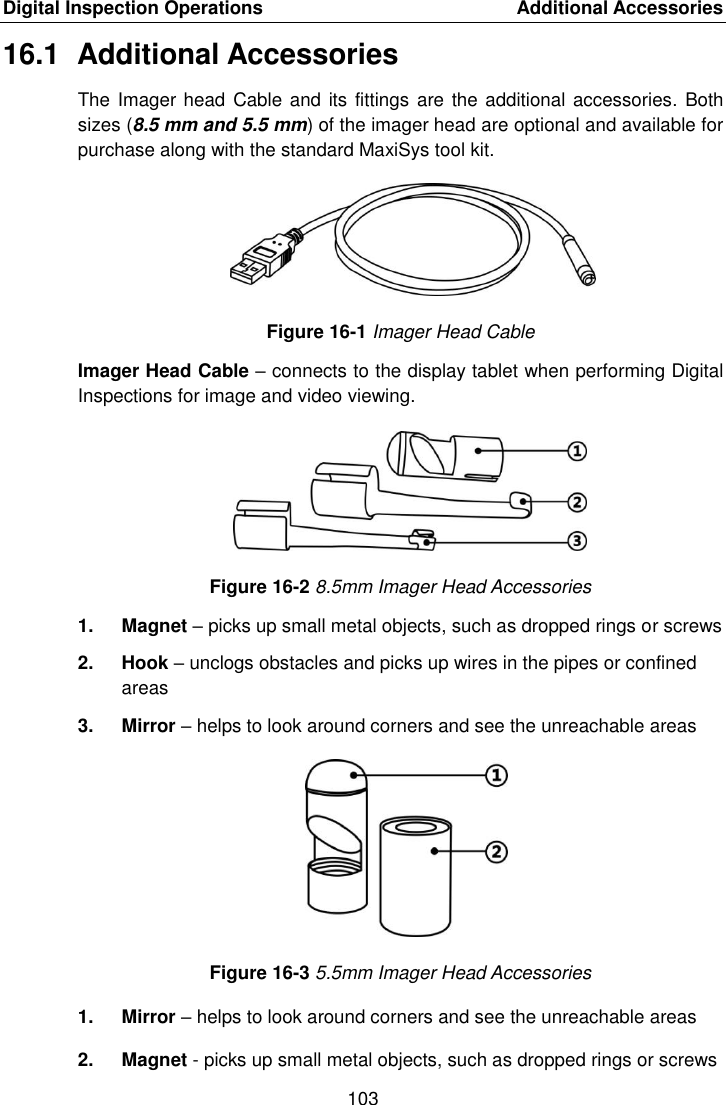 Digital Inspection Operations Additional Accessories

16.1 Additional Accessories

The Imager head Cable and its fittings are the additional accessories. Both sizes (8.5 mm and 5.5 mm) of the imager head are optional and available for purchase along with the standard MaxiSys tool kit.

Figure 16-1 Imager Head Cable

Imager Head Cable – connects to the display tablet when performing Digital Inspections for image and video viewing.

1
2
3

Figure 16-2 8.5mm Imager Head Accessories

1. Magnet – picks up small metal objects, such as dropped rings or screws

2. Hook – unclogs obstacles and picks up wires in the pipes or confined areas

3. Mirror – helps to look around corners and see the unreachable areas

1
2

Figure 16-3 5.5mm Imager Head Accessories

1. Mirror – helps to look around corners and see the unreachable areas

2. Magnet - picks up small metal objects, such as dropped rings or screws

103