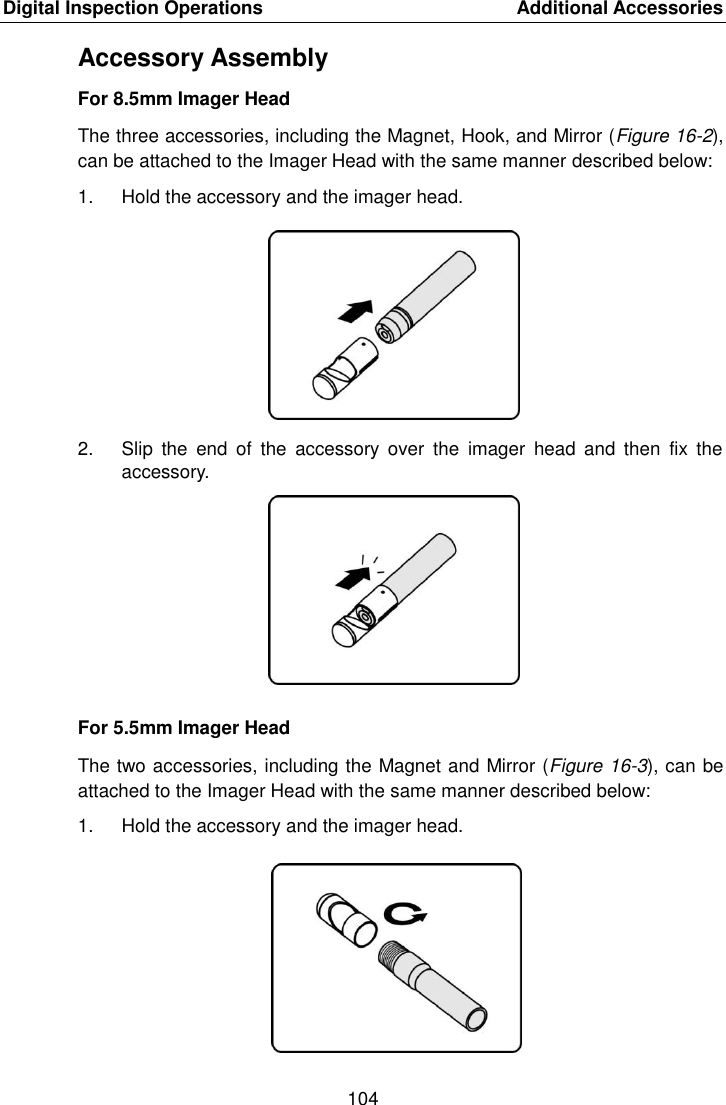 Digital Inspection Operations Additional Accessories

Accessory Assembly

For 8.5mm Imager Head

The three accessories, including the Magnet, Hook, and Mirror (Figure 16-2), can be attached to the Imager Head with the same manner described below:

1. Hold the accessory and the imager head.

2. Slip the end of the accessory over the imager head and then fix the accessory.

For 5.5mm Imager Head

The two accessories, including the Magnet and Mirror (Figure 16-3), can be attached to the Imager Head with the same manner described below:

1. Hold the accessory and the imager head.

104