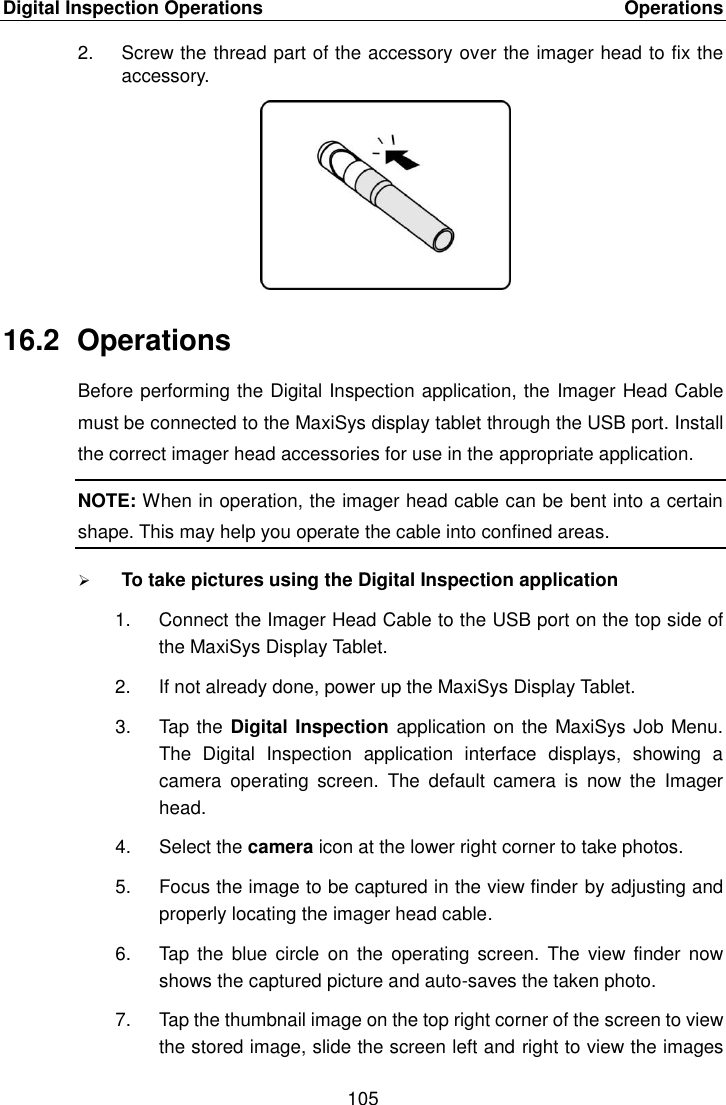 Digital Inspection Operations Operations

2. Screw the thread part of the accessory over the imager head to fix the accessory.

16.2 Operations

Before performing the Digital Inspection application, the Imager Head Cable must be connected to the MaxiSys display tablet through the USB port. Install the correct imager head accessories for use in the appropriate application.

NOTE: When in operation, the imager head cable can be bent into a certain shape. This may help you operate the cable into confined areas.

➢ To take pictures using the Digital Inspection application

1. Connect the Imager Head Cable to the USB port on the top side of the MaxiSys Display Tablet.

2. If not already done, power up the MaxiSys Display Tablet.

3. Tap the Digital Inspection application on the MaxiSys Job Menu. The Digital Inspection application interface displays, showing a camera operating screen. The default camera is now the Imager head.

4. Select the camera icon at the lower right corner to take photos.

5. Focus the image to be captured in the view finder by adjusting and properly locating the imager head cable.

6. Tap the blue circle on the operating screen. The view finder now shows the captured picture and auto-saves the taken photo.

7. Tap the thumbnail image on the top right corner of the screen to view the stored image, slide the screen left and right to view the images

105