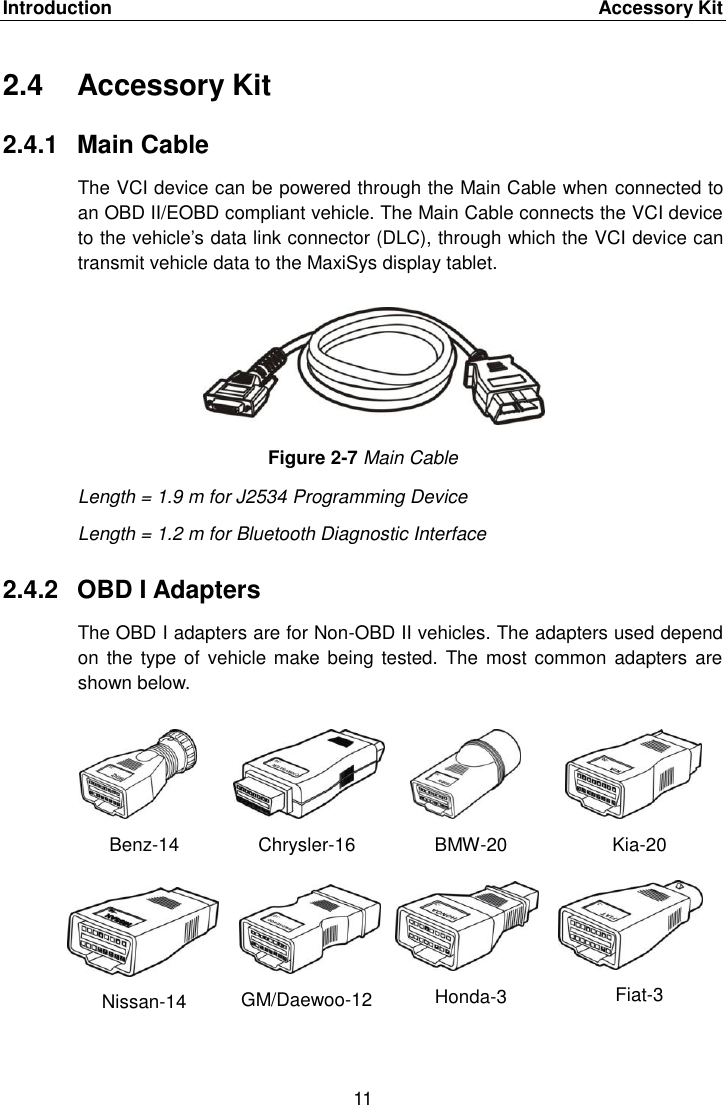 Introduction Accessory Kit

2.4 Accessory Kit

2.4.1 Main Cable

The VCI device can be powered through the Main Cable when connected to an OBD II/EOBD compliant vehicle. The Main Cable connects the VCI device to the vehicle's data link connector (DLC), through which the VCI device can transmit vehicle data to the MaxiSys display tablet.

Figure 2-7 Main Cable

Length = 1.9 m for J2534 Programming Device

Length = 1.2 m for Bluetooth Diagnostic Interface

2.4.2 OBD I Adapters

The OBD I adapters are for Non-OBD II vehicles. The adapters used depend on the type of vehicle make being tested. The most common adapters are shown below.

Benz-14 Chrysler-16 BMW-20 Kia-20

Nissan-14 GM/Daewoo-12 Honda-3 Fiat-3

11