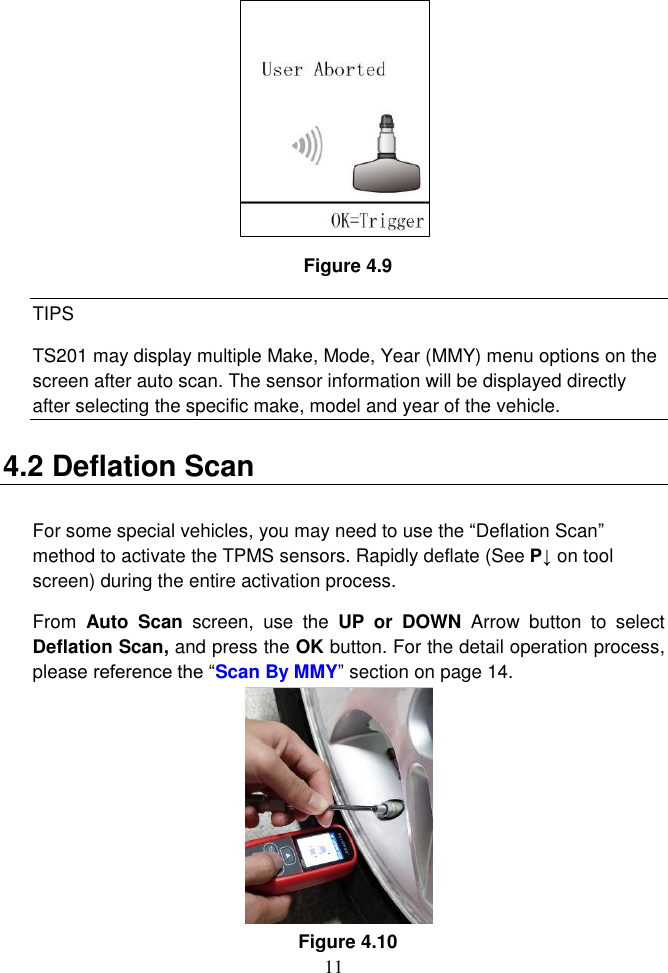 User Aborted

OK=Trigger

Figure 4.9

TIPS

TS201 may display multiple Make, Mode, Year (MMY) menu options on the screen after auto scan. The sensor information will be displayed directly after selecting the specific make, model and year of the vehicle.

4.2 Deflation Scan

For some special vehicles, you may need to use the “Deflation Scan” method to activate the TPMS sensors. Rapidly deflate (See P↓ on tool screen) during the entire activation process.

From Auto Scan screen, use the UP or DOWN Arrow button to select Deflation Scan, and press the OK button. For the detail operation process, please reference the “Scan By MMY” section on page 14.

Figure 4.10

11